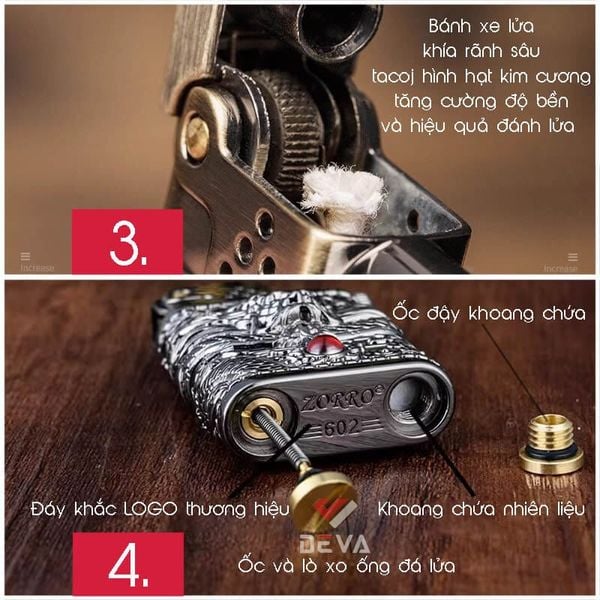 Bánh xe lửa khía rãnh sâu tacoj hình hạt kim cương tăng cường độ bền và hiệu quả đánh lửa

3.

Increase

Increase

Ốc đậy khoang chứa

ZORRO

602

Đáy khắc LOGO thương hiệu

Khoang chứa nhiên liệu

DEVA

4.

Ốc và lò xo ống đá lửa