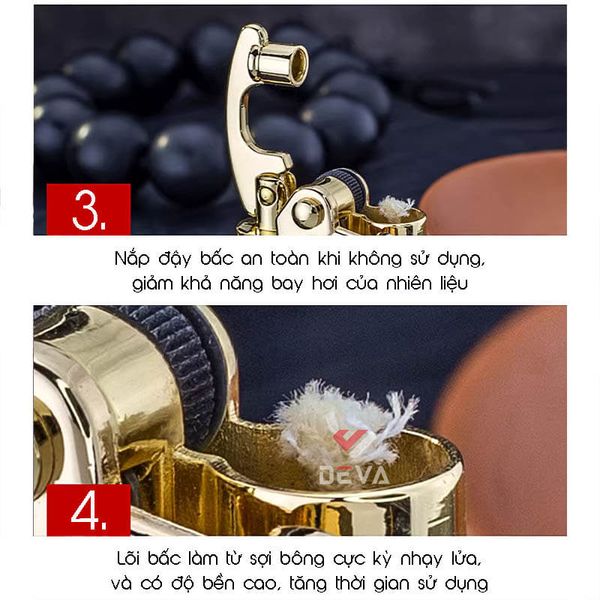 3.

Nắp đậy bấc an toàn khi không sử dụng, giảm khả năng bay hơi của nhiên liệu

DEVA

4.

Lõi bấc làm từ sợi bông cực kỳ nhạy lửa, và có độ bền cao, tăng thời gian sử dụng