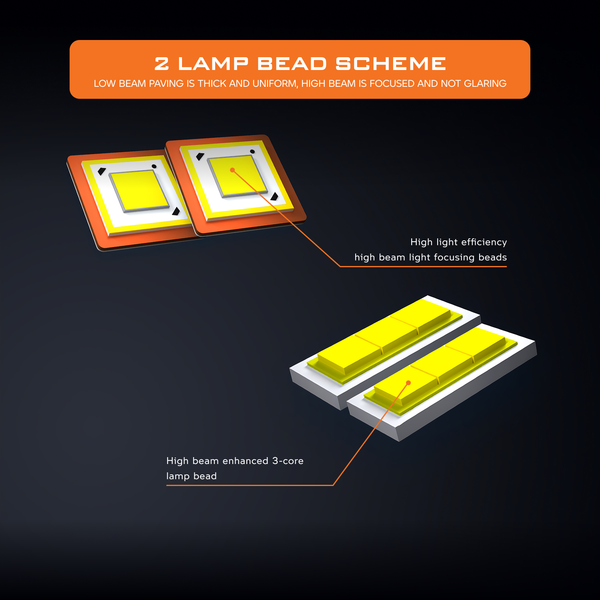 2 LAMP BEAD SCHEME
LOW BEAM PAVING IS THICK AND UNIFORM, HIGH BEAM IS FOCUSED AND NOT GLARING

High light efficiency
high beam light focusing beads

High beam enhanced 3-core
lamp bead