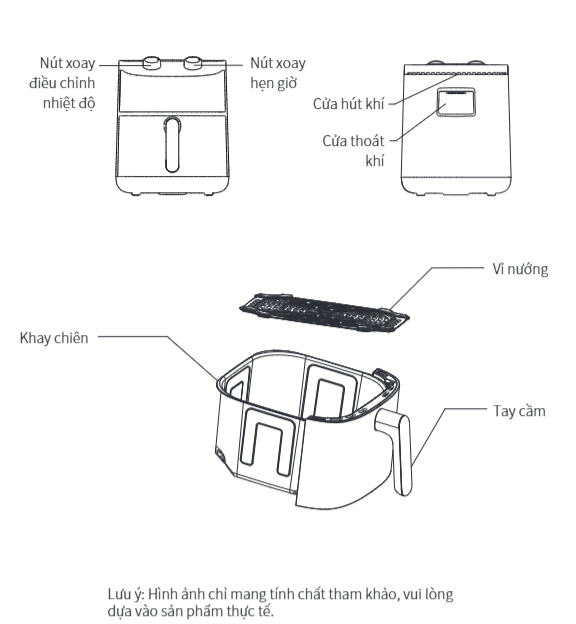 Nút xoay điều chỉnh nhiệt độ

Nút xoay hẹn giờ

Cửa hút khí

Cửa thoát khí

Vỉ nướng

Khay chiên

Tay cầm

Lưu ý: Hình ảnh chỉ mang tính chất tham khảo, vui lòng dựa vào sản phẩm thực tế.