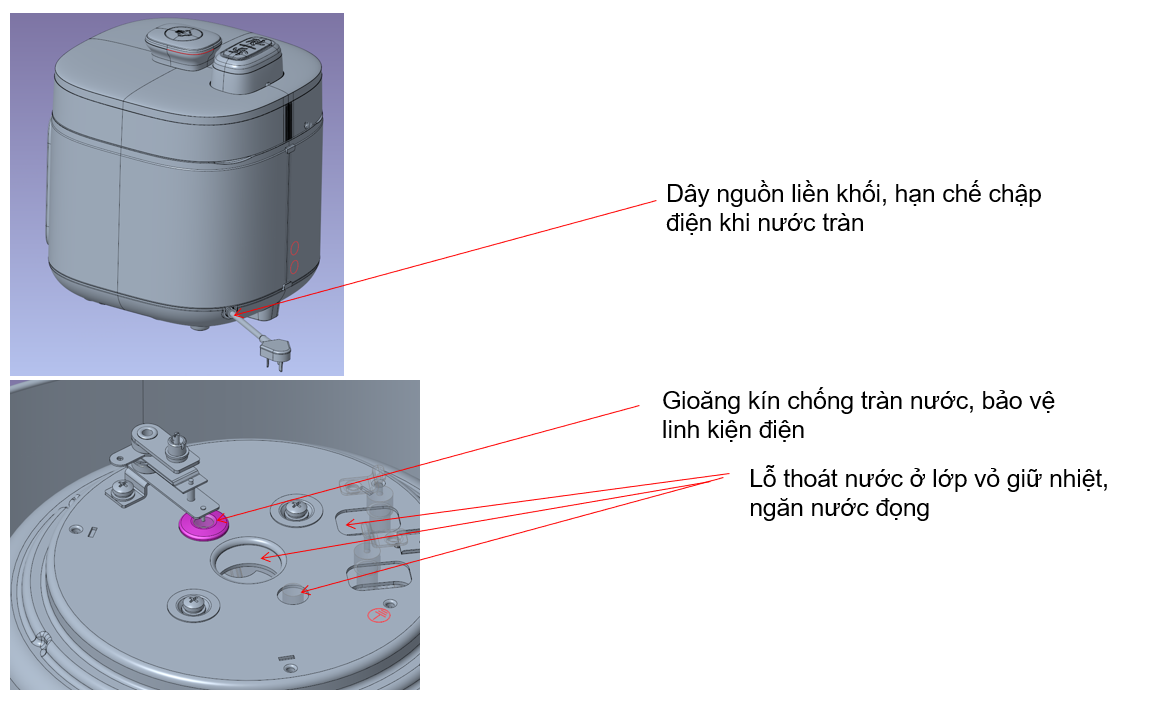 Dây nguồn liền khối, hạn chế chập điện khi nước tràn

Gioăng kín chống tràn nước, bảo vệ linh kiện điện

Lỗ thoát nước ở lớp vỏ giữ nhiệt, ngăn nước đọng