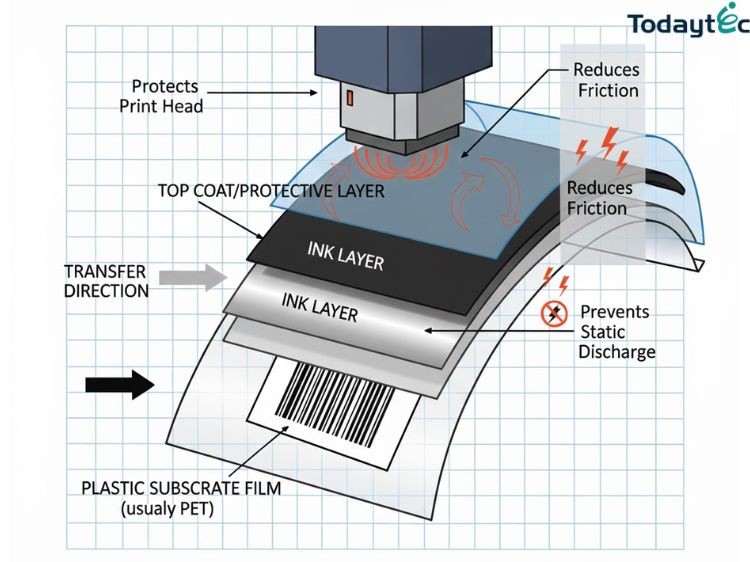 Todaytec

Protects Print Head

Reduces Friction

TOP COAT/PROTECTIVE LAYER

Reduces Friction

INK LAYER

TRANSFER DIRECTION

INK LAYER

Prevents Static Discharge

PLASTIC SUBSCRATE FILM (usualy PET)