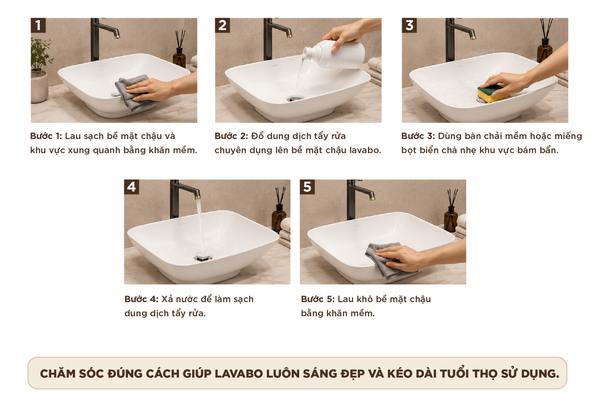 1

Bước 1: Lau sạch bề mặt chậu và khu vực xung quanh bằng khăn mềm.

2

Bước 2: Đổ dung dịch tẩy rửa chuyên dụng lên bề mặt chậu lavabo.

3

Bước 3: Dùng bàn chải mềm hoặc miếng bọt biển chà nhẹ khu vực bám bẩn.

4

Bước 4: Xả nước để làm sạch dung dịch tẩy rửa.

5

Bước 5: Lau khô bề mặt chậu bằng khăn mềm.

CHĂM SÓC ĐÚNG CÁCH GIÚP LAVABO LUÔN SÁNG ĐẸP VÀ KÉO DÀI TUỔI THỌ SỬ DỤNG.