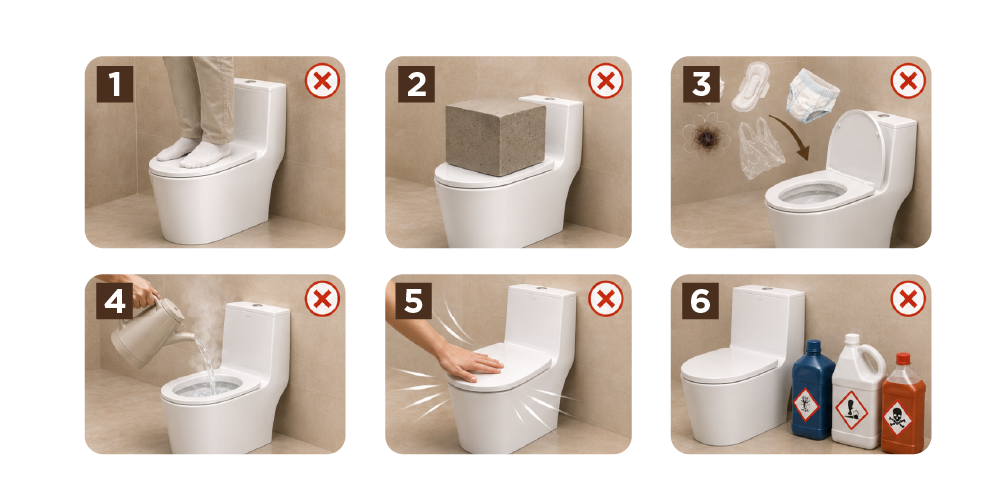 1

2

3

4

5

6