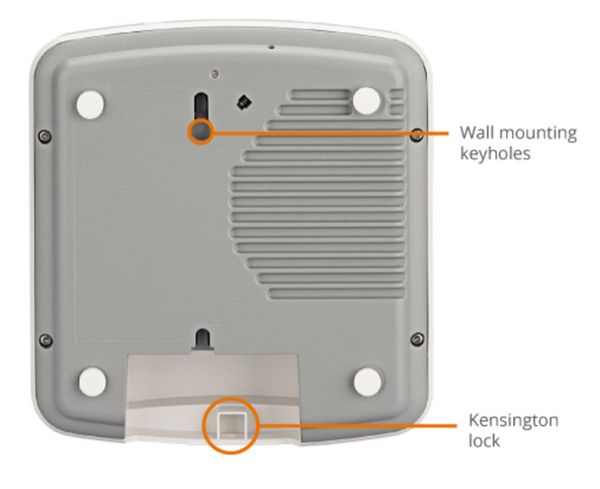 Wall mounting keyholes

Kensington lock