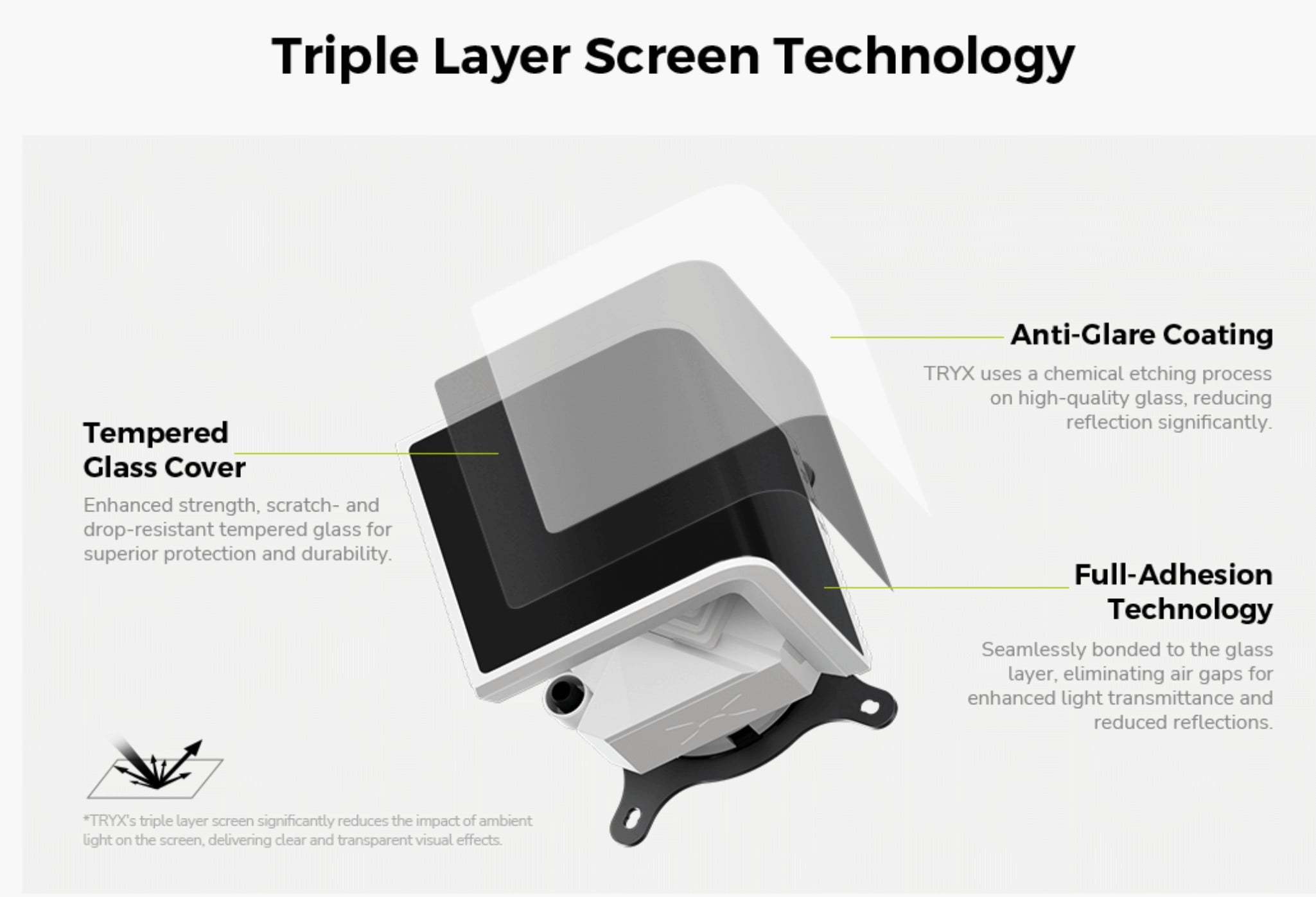 Triple Layer Screen Technology

Anti-Glare Coating

TRYX uses a chemical etching process on high-quality glass, reducing reflection significantly.

Tempered Glass Cover

Enhanced strength, scratch- and drop-resistant tempered glass for superior protection and durability.

Full-Adhesion Technology

Seamlessly bonded to the glass layer, eliminating air gaps for enhanced light transmittance and reduced reflections.

*TRYX's triple layer screen significantly reduces the impact of ambient light on the screen, delivering clear and transparent visual effects.