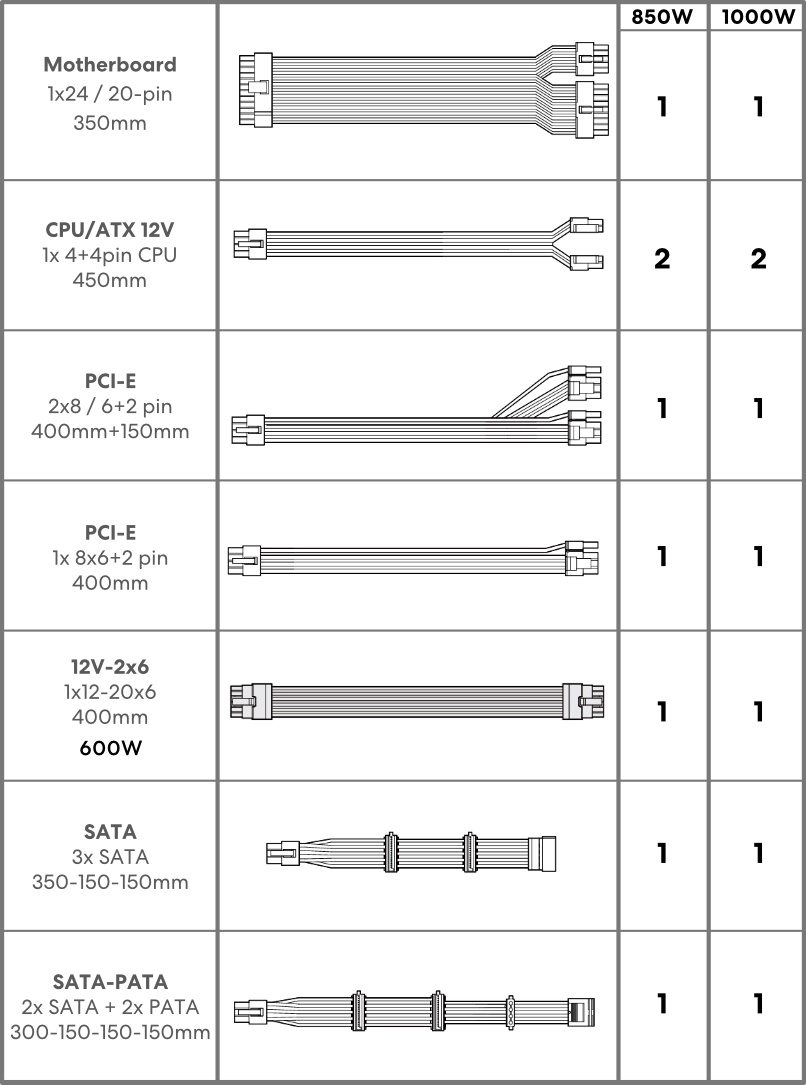 | | | 850W | 1000W |
|---|---|---|---|
| **Motherboard** 1x24 / 20-pin 350mm | | 1 | 1 |
| **CPU/ATX 12V** 1x 4+4pin CPU 450mm | | 2 | 2 |
| **PCI-E** 2x8 / 6+2 pin 400mm+150mm | | 1 | 1 |
| **PCI-E** 1x 8x6+2 pin 400mm | | 1 | 1 |
| **12V-2x6** 1x12-20x6 400mm 600W | | 1 | 1 |
| **SATA** 3x SATA 350-150-150mm | | 1 | 1 |
| **SATA-PATA** 2x SATA + 2x PATA 300-150-150-150mm | | 1 | 1 |