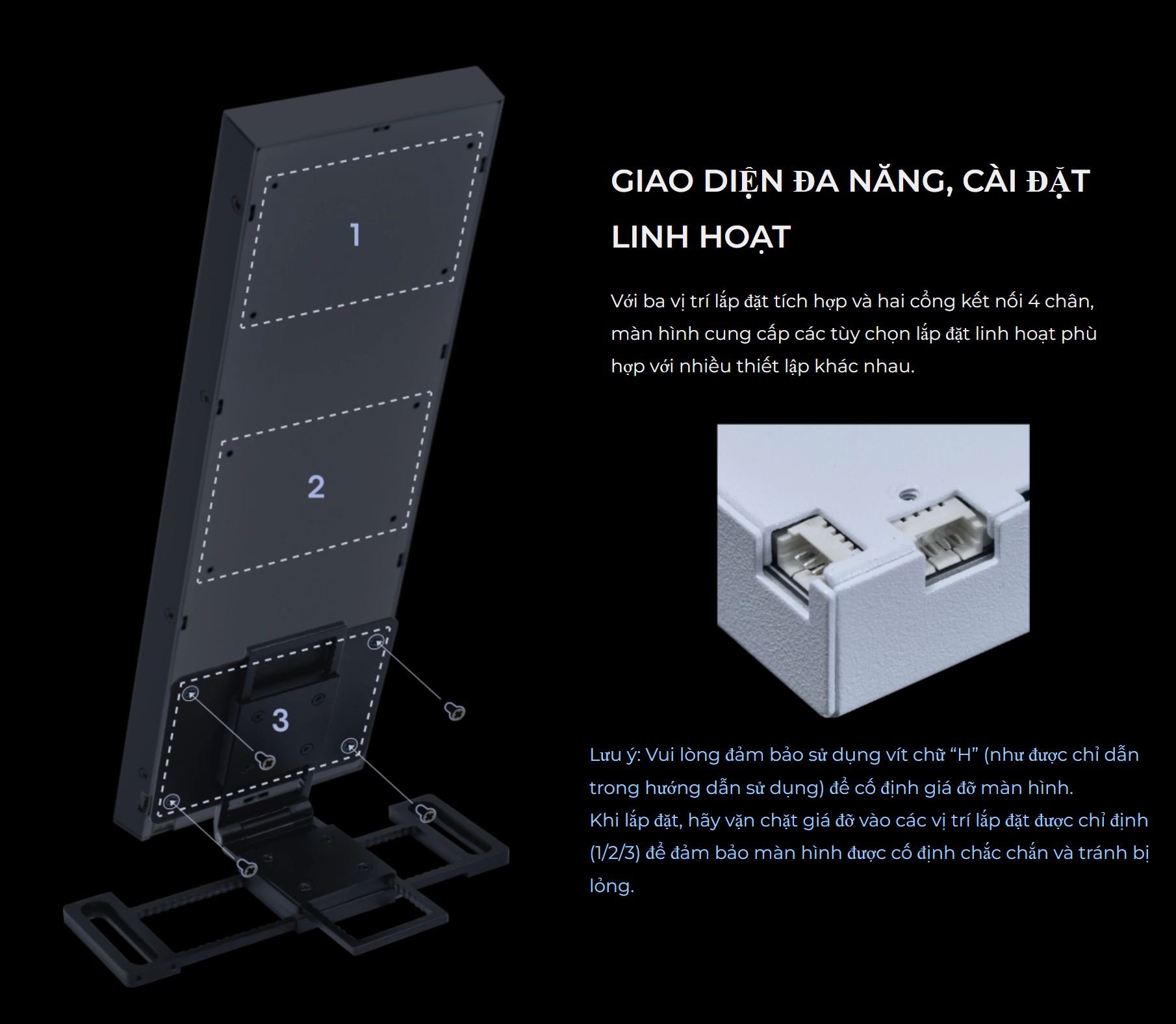 1

2

3

GIAO DIỆN ĐA NĂNG, CÀI ĐẶT LINH HOẠT

Với ba vị trí lắp đặt tích hợp và hai cổng kết nối 4 chân, màn hình cung cấp các tùy chọn lắp đặt linh hoạt phù hợp với nhiều thiết lập khác nhau.

Lưu ý: Vui lòng đảm bảo sử dụng vít chữ “H” (như được chỉ dẫn trong hướng dẫn sử dụng) để cố định giá đỡ màn hình.
Khi lắp đặt, hãy vặn chặt giá đỡ vào các vị trí lắp đặt được chỉ định (1/2/3) để đảm bảo màn hình được cố định chắc chắn và tránh bị lỏng.