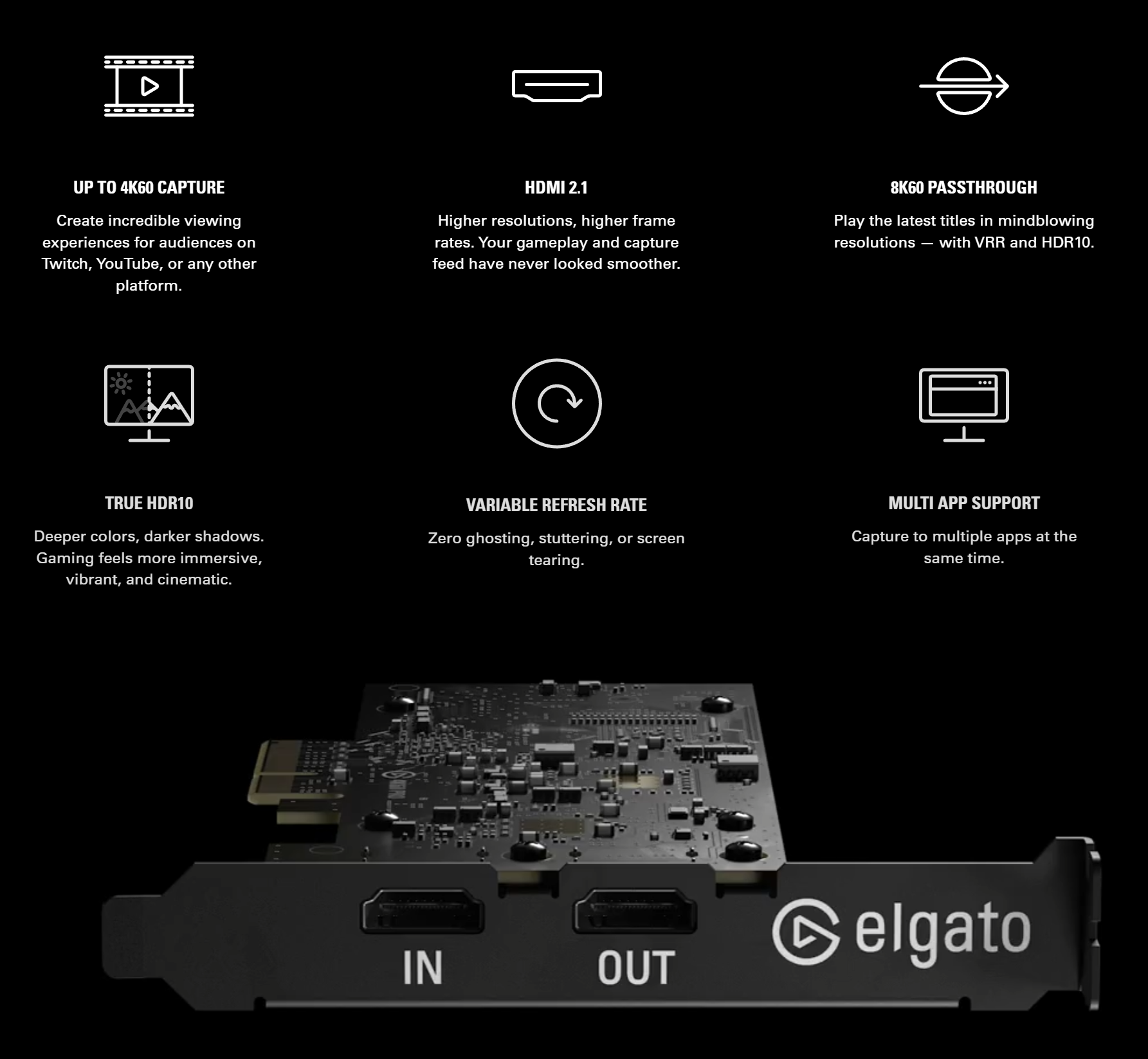 UP TO 4K60 CAPTURE

Create incredible viewing experiences for audiences on Twitch, YouTube, or any other platform.

HDMI 2.1

Higher resolutions, higher frame rates. Your gameplay and capture feed have never looked smoother.

8K60 PASSTHROUGH

Play the latest titles in mindblowing resolutions — with VRR and HDR10.

TRUE HDR10

Deeper colors, darker shadows. Gaming feels more immersive, vibrant, and cinematic.

VARIABLE REFRESH RATE

Zero ghosting, stuttering, or screen tearing.

MULTI APP SUPPORT

Capture to multiple apps at the same time.

IN

OUT

elgato