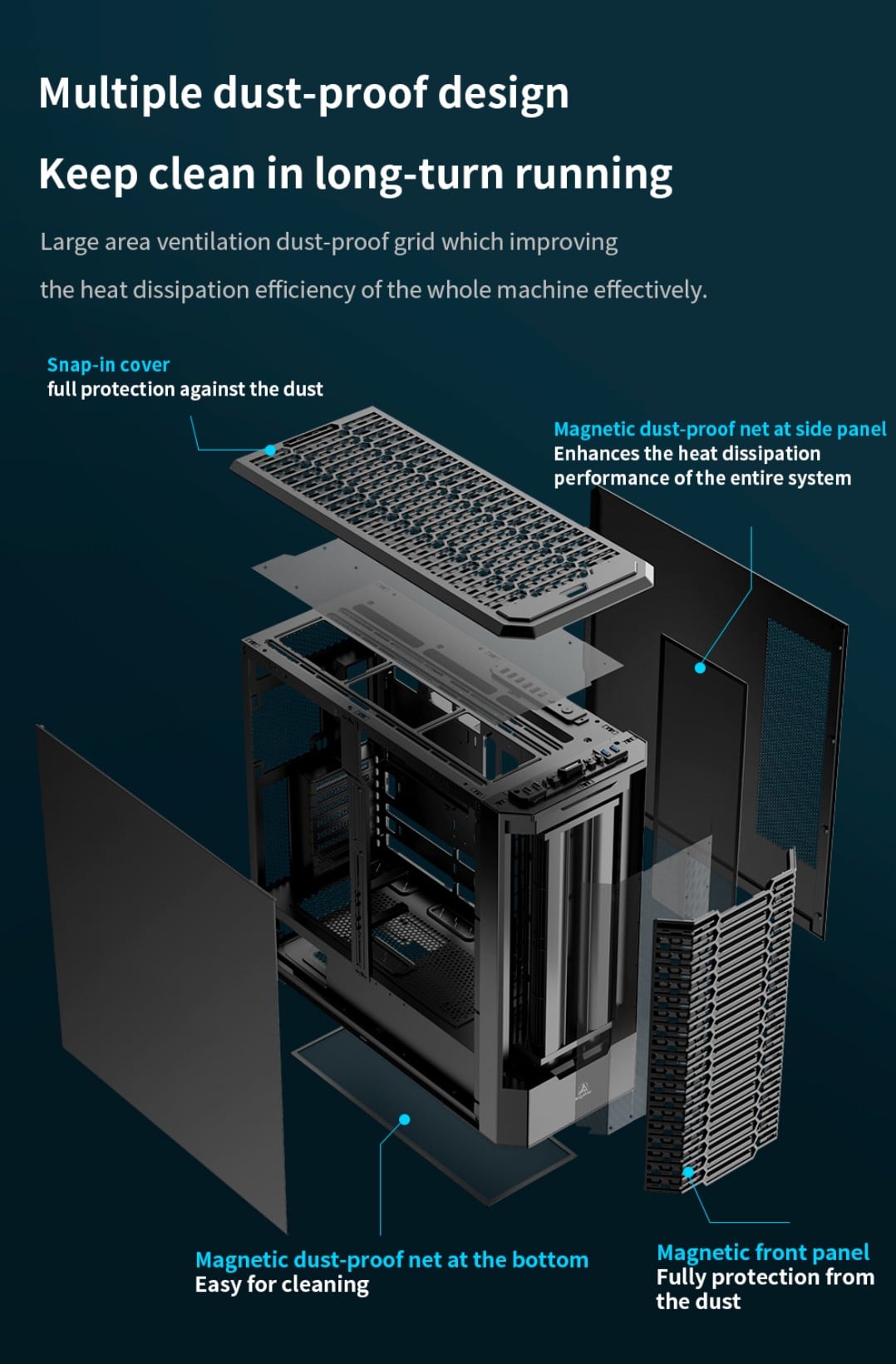 Multiple dust-proof design

Keep clean in long-turn running

Large area ventilation dust-proof grid which improving the heat dissipation efficiency of the whole machine effectively.

Snap-in cover
full protection against the dust

Magnetic dust-proof net at side panel
Enhances the heat dissipation performance of the entire system

Magnetic dust-proof net at the bottom
Easy for cleaning

Magnetic front panel
Fully protection from the dust