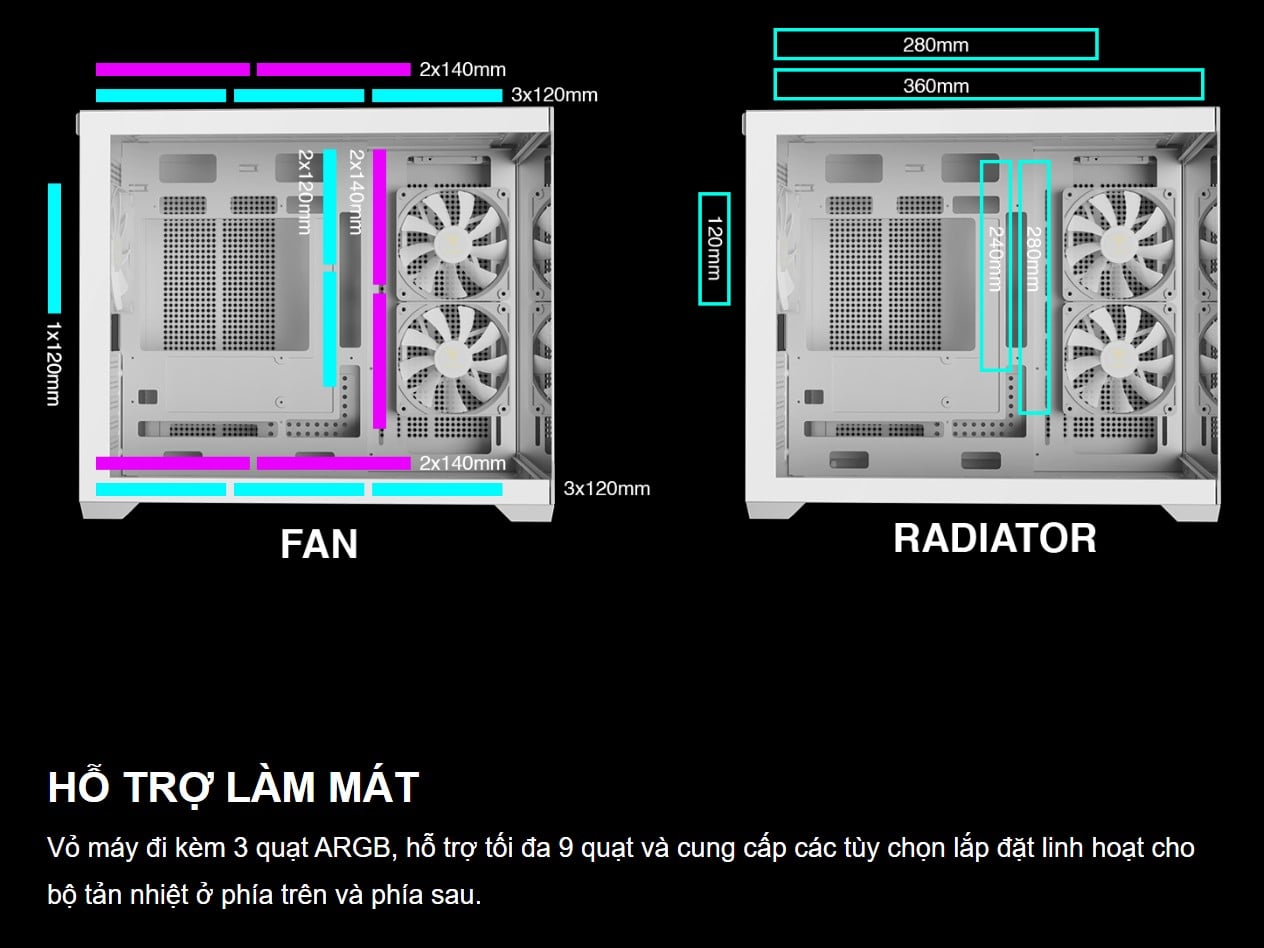 2x140mm
3x120mm
1x120mm
2x120mm
2x140mm
2x140mm
3x120mm
FAN

280mm
360mm
120mm
240mm
280mm
RADIATOR

HỖ TRỢ LÀM MÁT

Vỏ máy đi kèm 3 quạt ARGB, hỗ trợ tối đa 9 quạt và cung cấp các tùy chọn lắp đặt linh hoạt cho bộ tản nhiệt ở phía trên và phía sau.