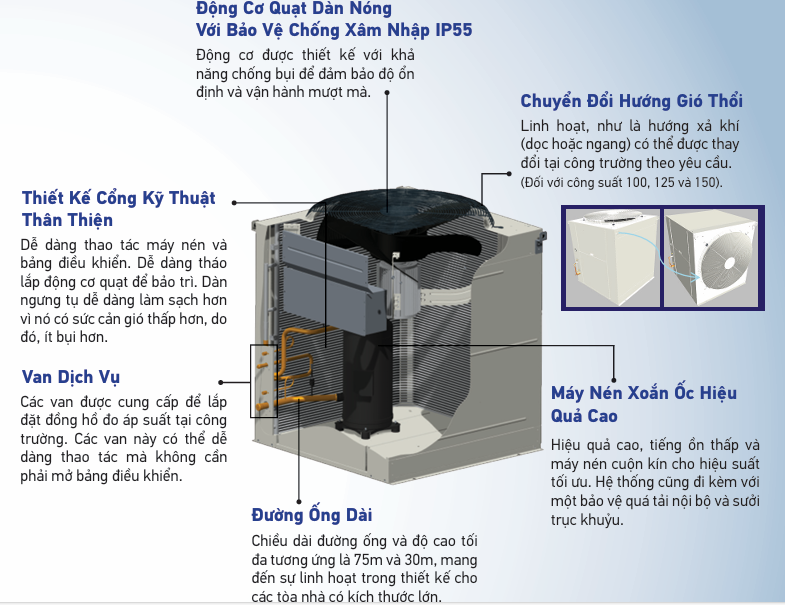 Động Cơ Quạt Dàn Nóng Với Bảo Vệ Chống Xâm Nhập IP55

Động cơ được thiết kế với khả năng chống bụi để đảm bảo độ ổn định và vận hành mượt mà.

Chuyển Đổi Hướng Gió Thổi

Linh hoạt, như là hướng xả khí (dọc hoặc ngang) có thể được thay đổi tại công trường theo yêu cầu. (Đối với công suất 100, 125 và 150).

Thiết Kế Cổng Kỹ Thuật Thân Thiện

Dễ dàng thao tác máy nén và bảng điều khiển. Dễ dàng tháo lắp động cơ quạt để bảo trì. Dàn ngưng tụ dễ dàng làm sạch hơn vì nó có sức cản gió thấp hơn, do đó, ít bụi hơn.

Van Dịch Vụ

Các van được cung cấp để lắp đặt đồng hồ đo áp suất tại công trường. Các van này có thể dễ dàng thao tác mà không cần phải mở bảng điều khiển.

Máy Nén Xoắn Ốc Hiệu Quả Cao

Hiệu quả cao, tiếng ồn thấp và máy nén cuộn kín cho hiệu suất tối ưu. Hệ thống cũng đi kèm với một bảo vệ quá tải nội bộ và sưởi trục khuỷu.

Đường Ống Dài

Chiều dài đường ống và độ cao tối đa tương ứng là 75m và 30m, mang đến sự linh hoạt trong thiết kế cho các tòa nhà có kích thước lớn.