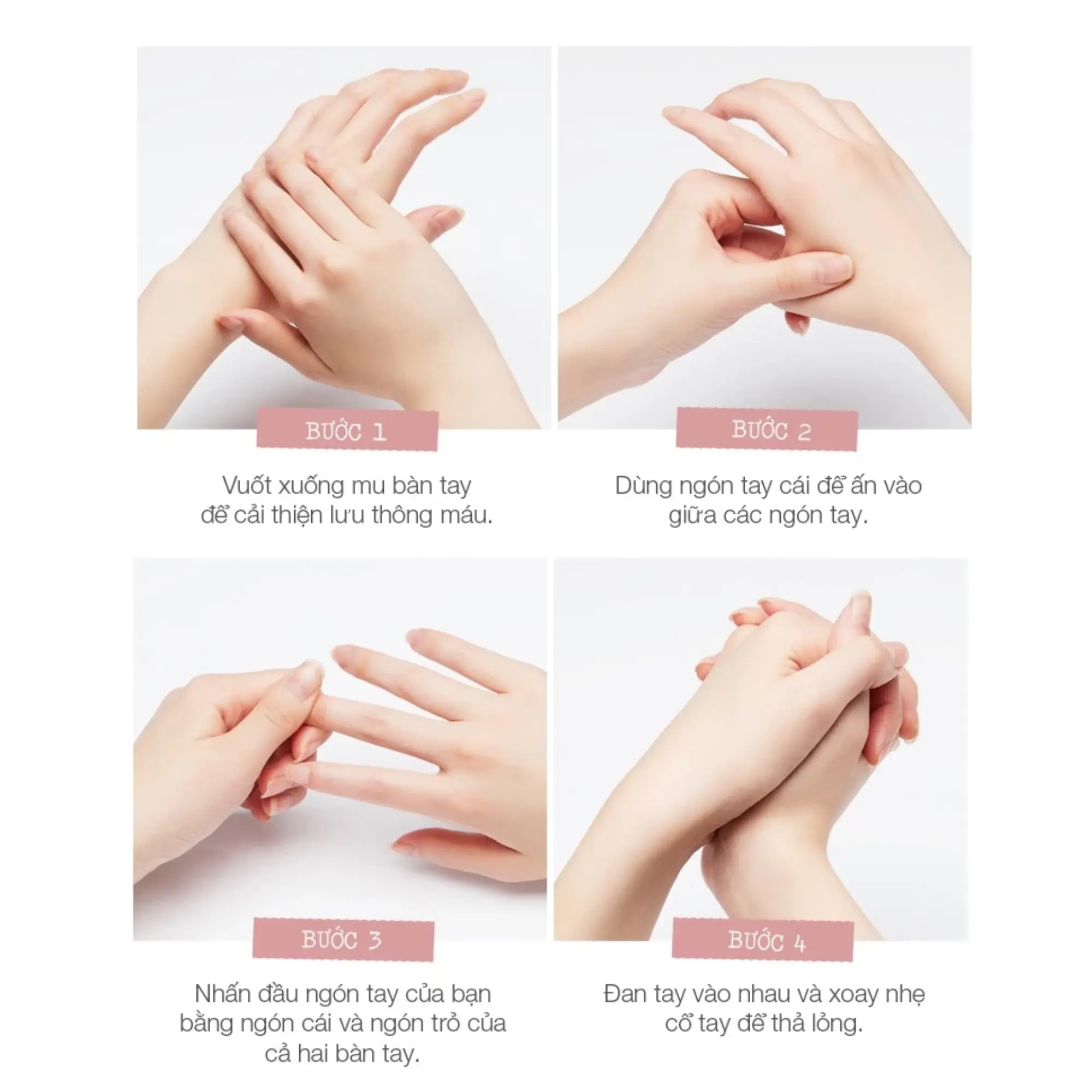 BƯỚC 1

Vuốt xuống mu bàn tay để cải thiện lưu thông máu.

BƯỚC 2

Dùng ngón tay cái để ấn vào giữa các ngón tay.

BƯỚC 3

Nhấn đầu ngón tay của bạn bằng ngón cái và ngón trỏ của cả hai bàn tay.

BƯỚC 4

Đan tay vào nhau và xoay nhẹ cổ tay để thả lỏng.