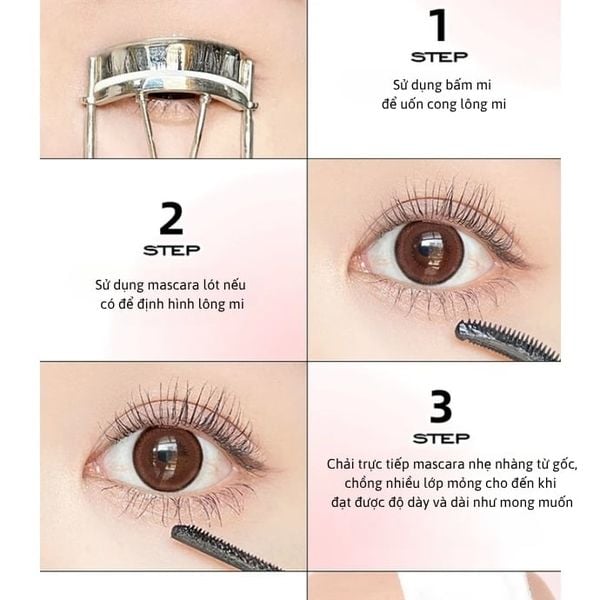 1
STEP
Sử dụng bấm mi
để uốn cong lông mi

2
STEP
Sử dụng mascara lót nếu
có để định hình lông mi

3
STEP
Chải trực tiếp mascara nhẹ nhàng từ gốc,
chồng nhiều lớp mỏng cho đến khi
đạt được độ dày và dài như mong muốn