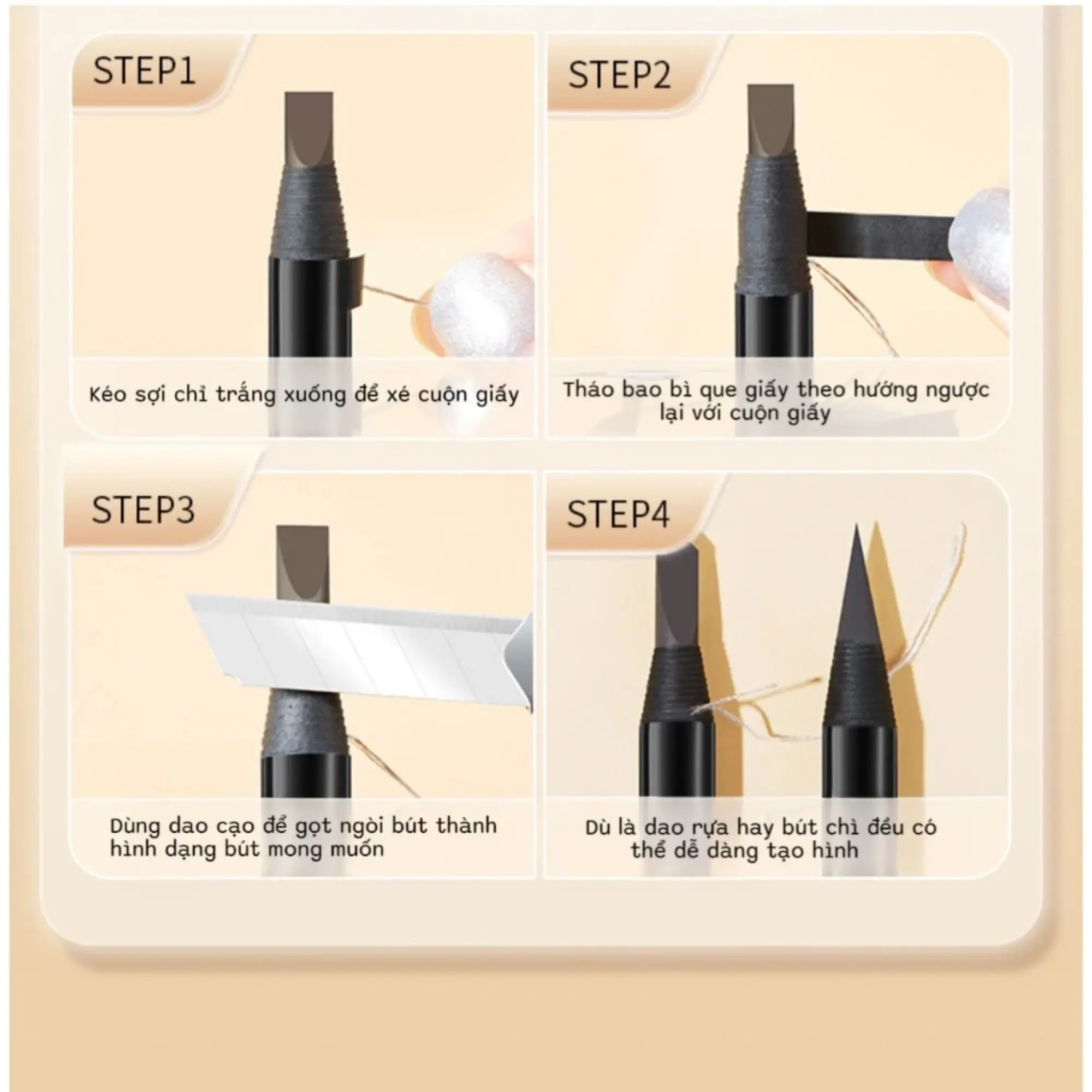 STEP1

Kéo sợi chỉ trắng xuống để xé cuộn giấy

STEP2

Tháo bao bì que giấy theo hướng ngược lại với cuộn giấy

STEP3

Dùng dao cạo để gọt ngòi bút thành hình dạng bút mong muốn

STEP4

Dù là dao rựa hay bút chì đều có thể dễ dàng tạo hình