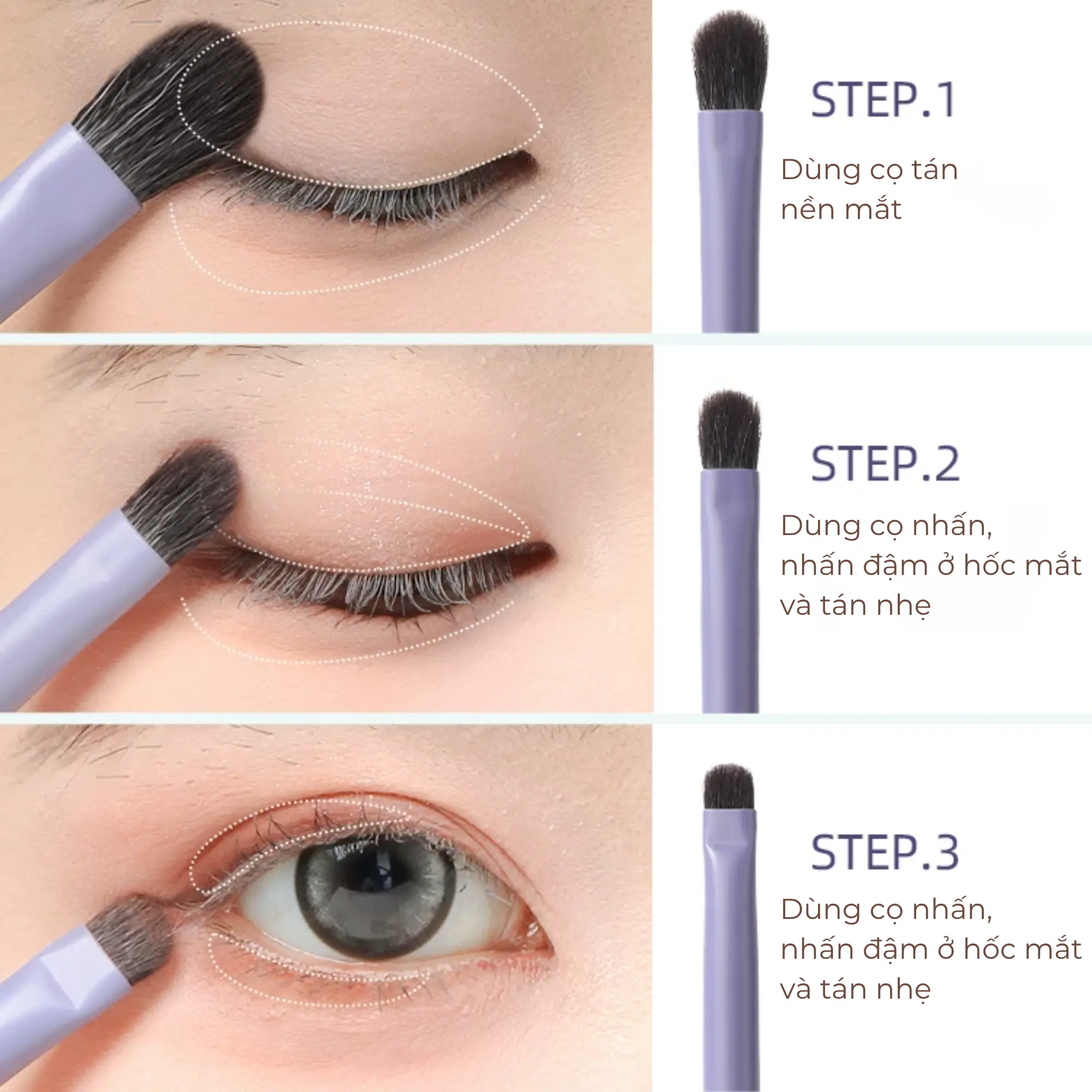 STEP.1

Dùng cọ tán nền mắt

STEP.2

Dùng cọ nhấn, nhấn đậm ở hốc mắt và tán nhẹ

STEP.3

Dùng cọ nhấn, nhấn đậm ở hốc mắt và tán nhẹ