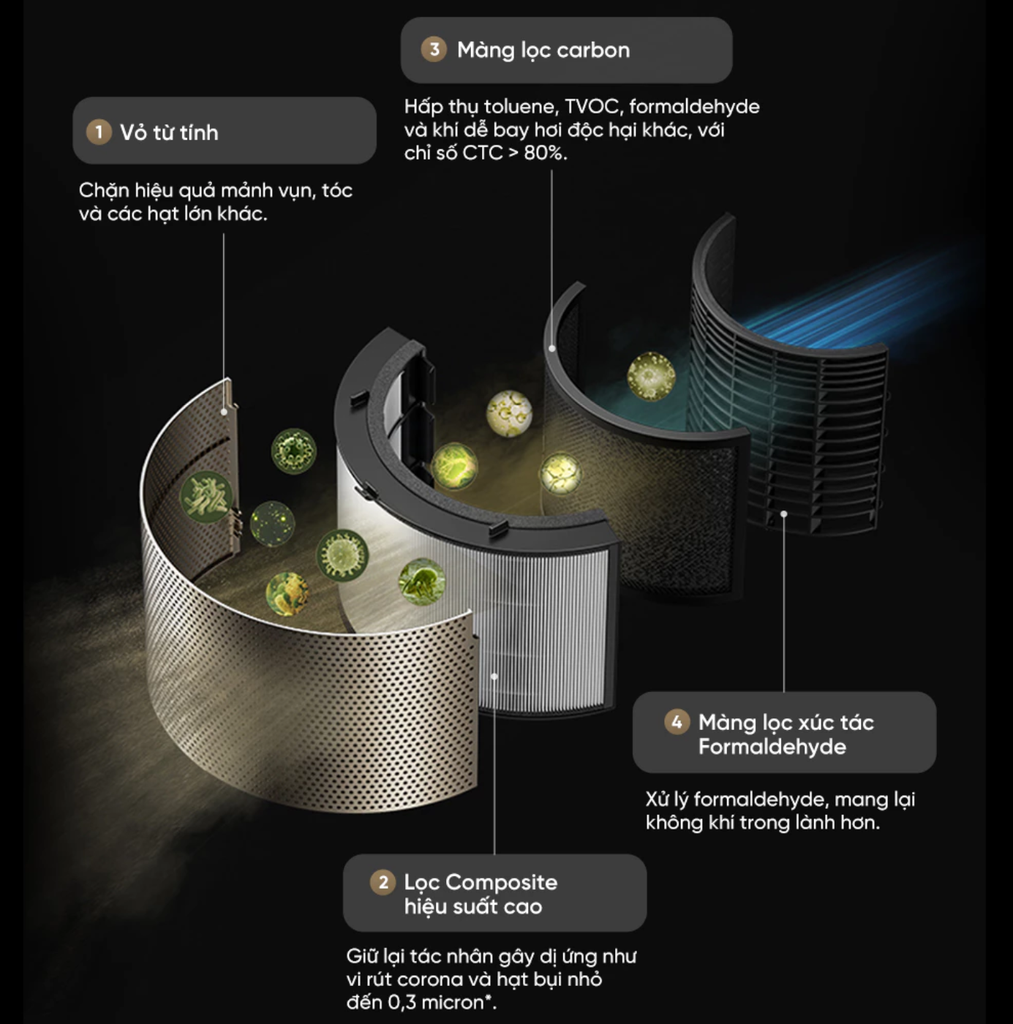 3 Màng lọc carbon

Hấp thụ toluene, TVOC, formaldehyde và khí dễ bay hơi độc hại khác, với chỉ số CTC > 80%.

1 Vỏ từ tính

Chặn hiệu quả mảnh vụn, tóc và các hạt lớn khác.

4 Màng lọc xúc tác Formaldehyde

Xử lý formaldehyde, mang lại không khí trong lành hơn.

2 Lọc Composite hiệu suất cao

Giữ lại tác nhân gây dị ứng như vi rút corona và hạt bụi nhỏ đến 0,3 micron*.