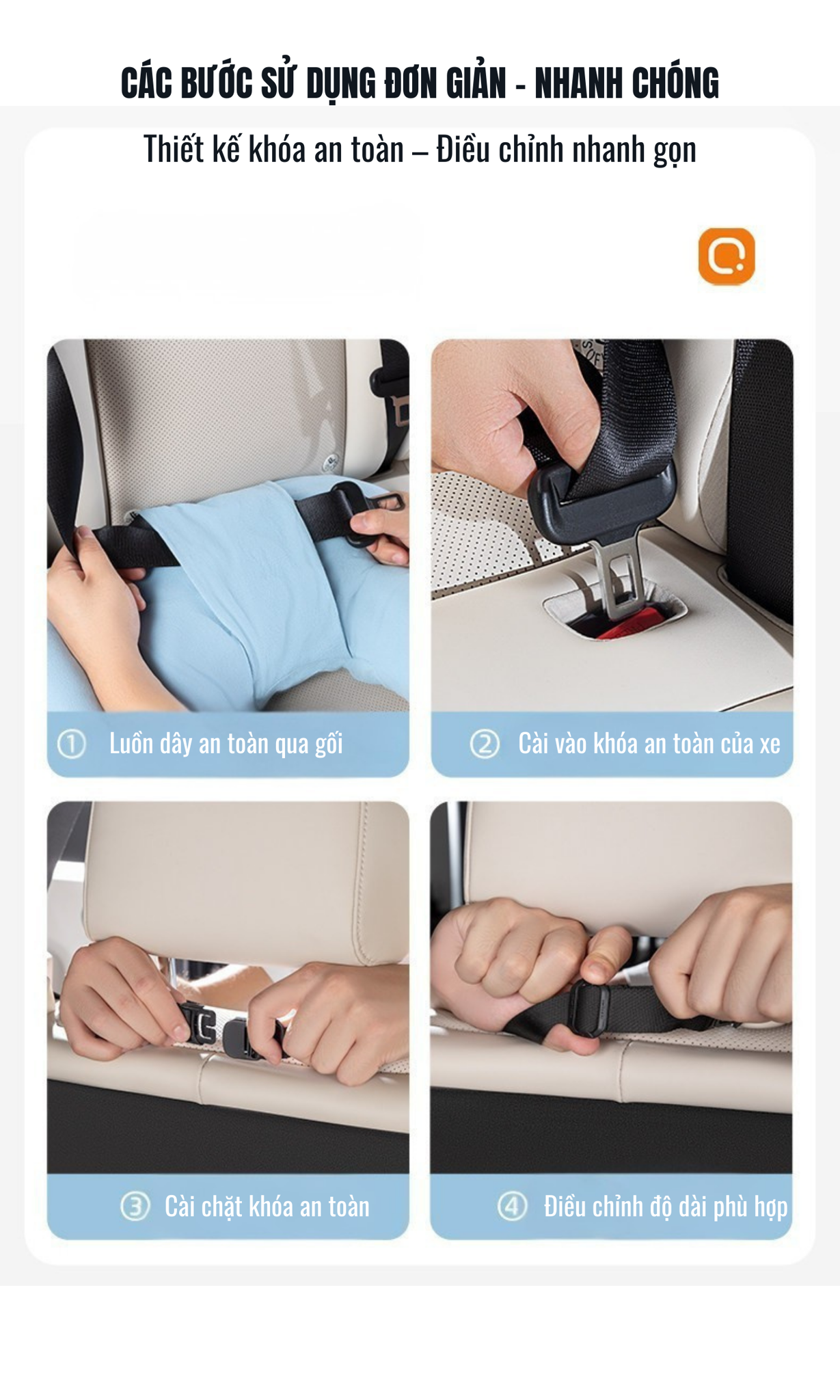 CÁC BƯỚC SỬ DỤNG ĐƠN GIẢN - NHANH CHÓNG

Thiết kế khóa an toàn – Điều chỉnh nhanh gọn

① Luồn dây an toàn qua gối

② Cài vào khóa an toàn của xe

③ Cài chặt khóa an toàn

④ Điều chỉnh độ dài phù hợp