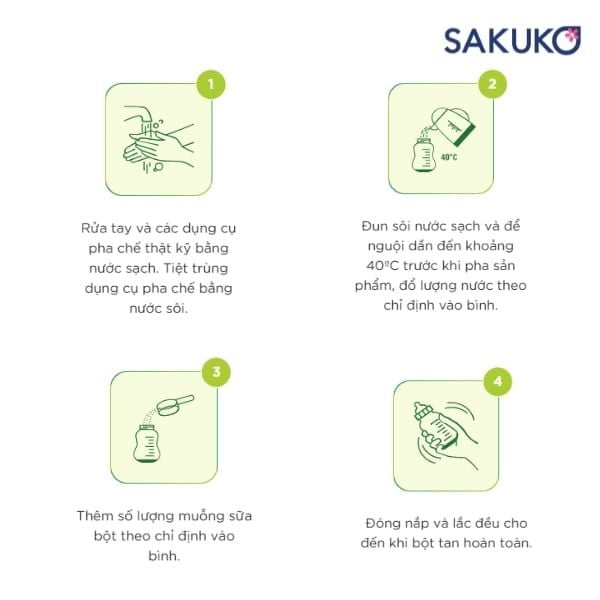 SAKUKO

1

Rửa tay và các dụng cụ pha chế thật kỹ bằng nước sạch. Tiệt trùng dụng cụ pha chế bằng nước sôi.

2

40°C

Đun sôi nước sạch và để nguội dần đến khoảng 40ºC trước khi pha sản phẩm, đổ lượng nước theo chỉ định vào bình.

3

Thêm số lượng muỗng sữa bột theo chỉ định vào bình.

4

Đóng nắp và lắc đều cho đến khi bột tan hoàn toàn.