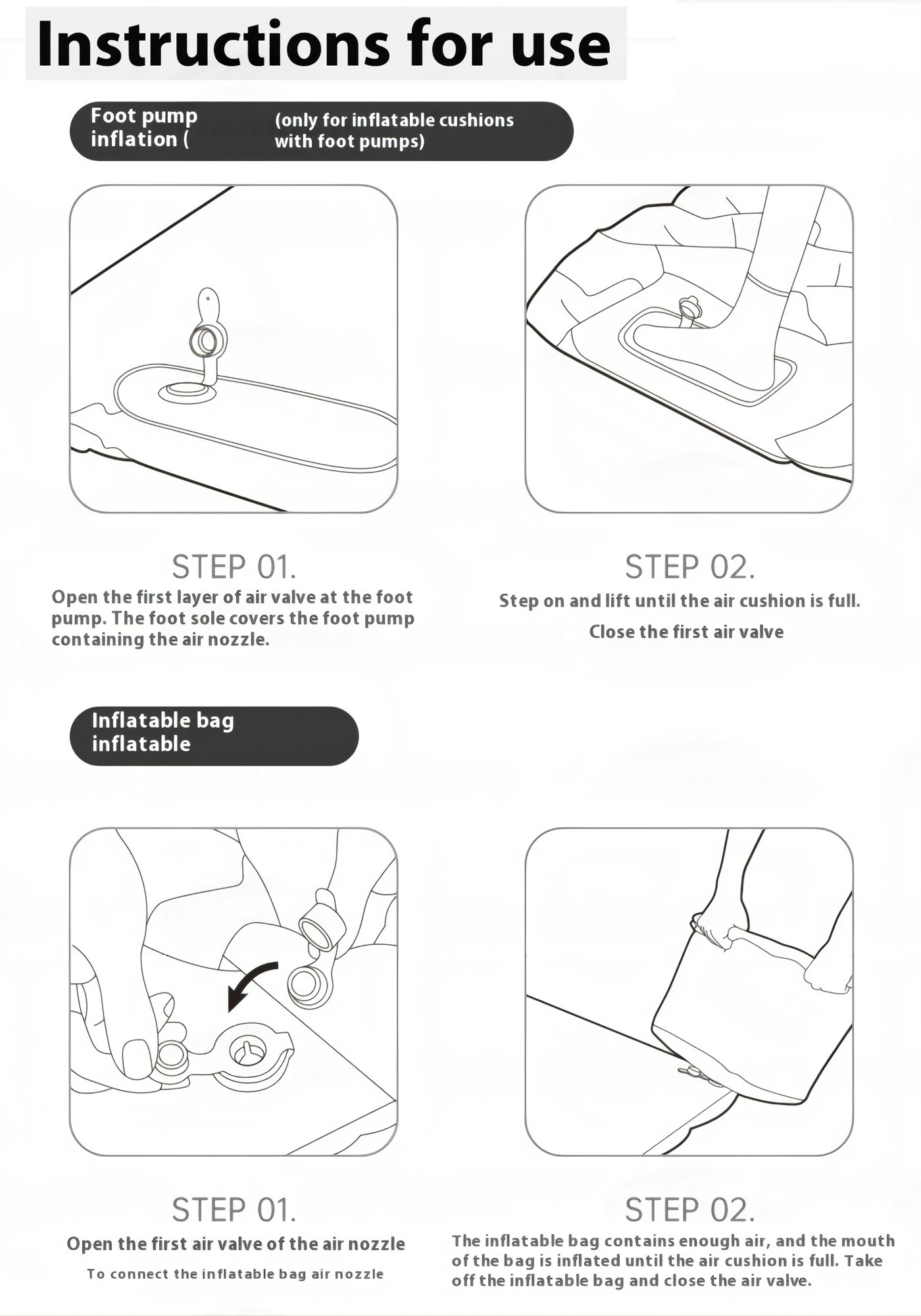 Instructions for use

Foot pump inflation ( (only for inflatable cushions with foot pumps)

STEP 01.
Open the first layer of air valve at the foot pump. The foot sole covers the foot pump containing the air nozzle.

STEP 02.
Step on and lift until the air cushion is full.

Close the first air valve

Inflatable bag inflatable

STEP 01.
Open the first air valve of the air nozzle

To connect the inflatable bag air nozzle

STEP 02.
The inflatable bag contains enough air, and the mouth of the bag is inflated until the air cushion is full. Take off the inflatable bag and close the air valve.