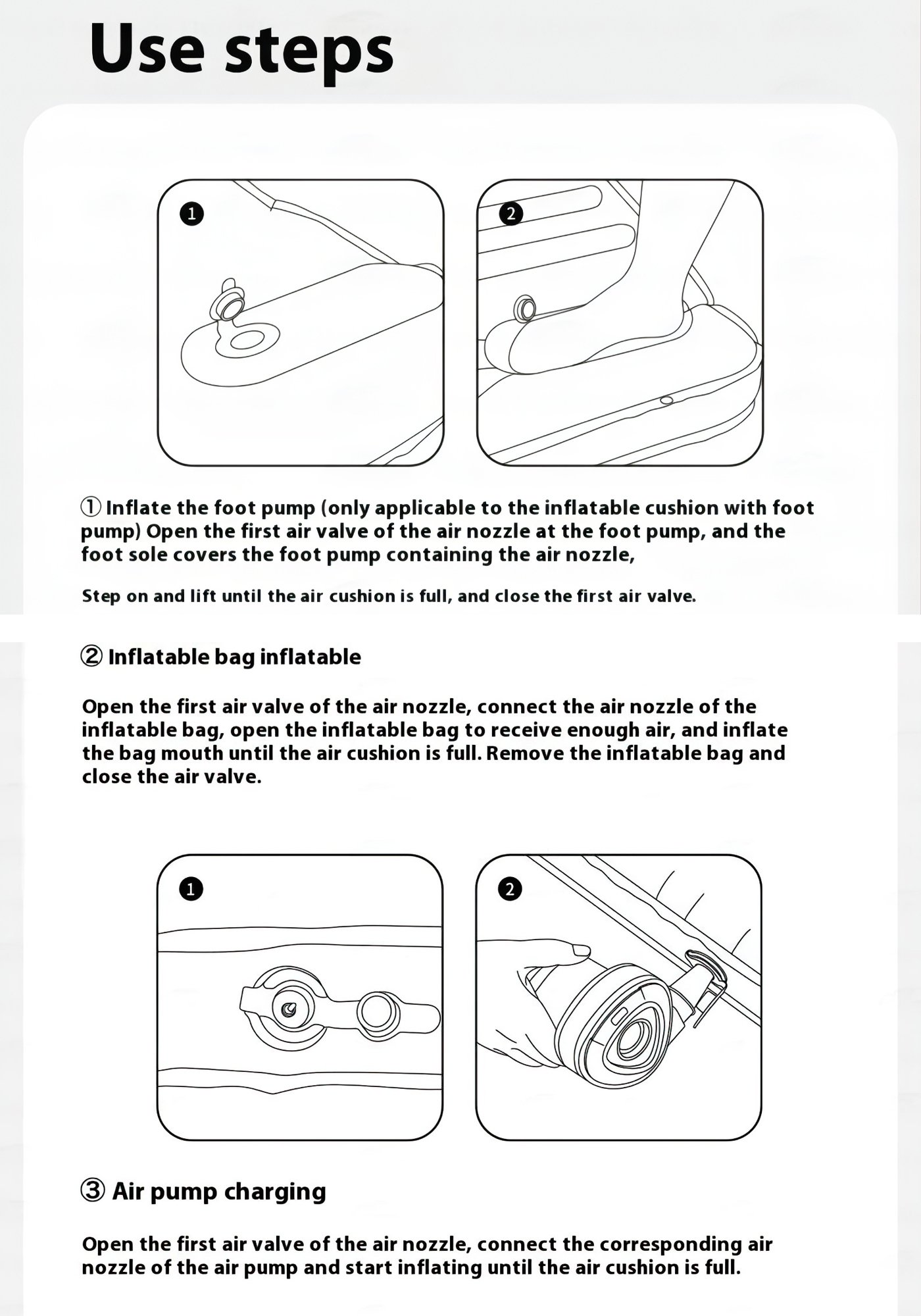 Use steps

1

2

① Inflate the foot pump (only applicable to the inflatable cushion with foot pump) Open the first air valve of the air nozzle at the foot pump, and the foot sole covers the foot pump containing the air nozzle,

Step on and lift until the air cushion is full, and close the first air valve.

② Inflatable bag inflatable

Open the first air valve of the air nozzle, connect the air nozzle of the inflatable bag, open the inflatable bag to receive enough air, and inflate the bag mouth until the air cushion is full. Remove the inflatable bag and close the air valve.

1

2

③ Air pump charging

Open the first air valve of the air nozzle, connect the corresponding air nozzle of the air pump and start inflating until the air cushion is full.