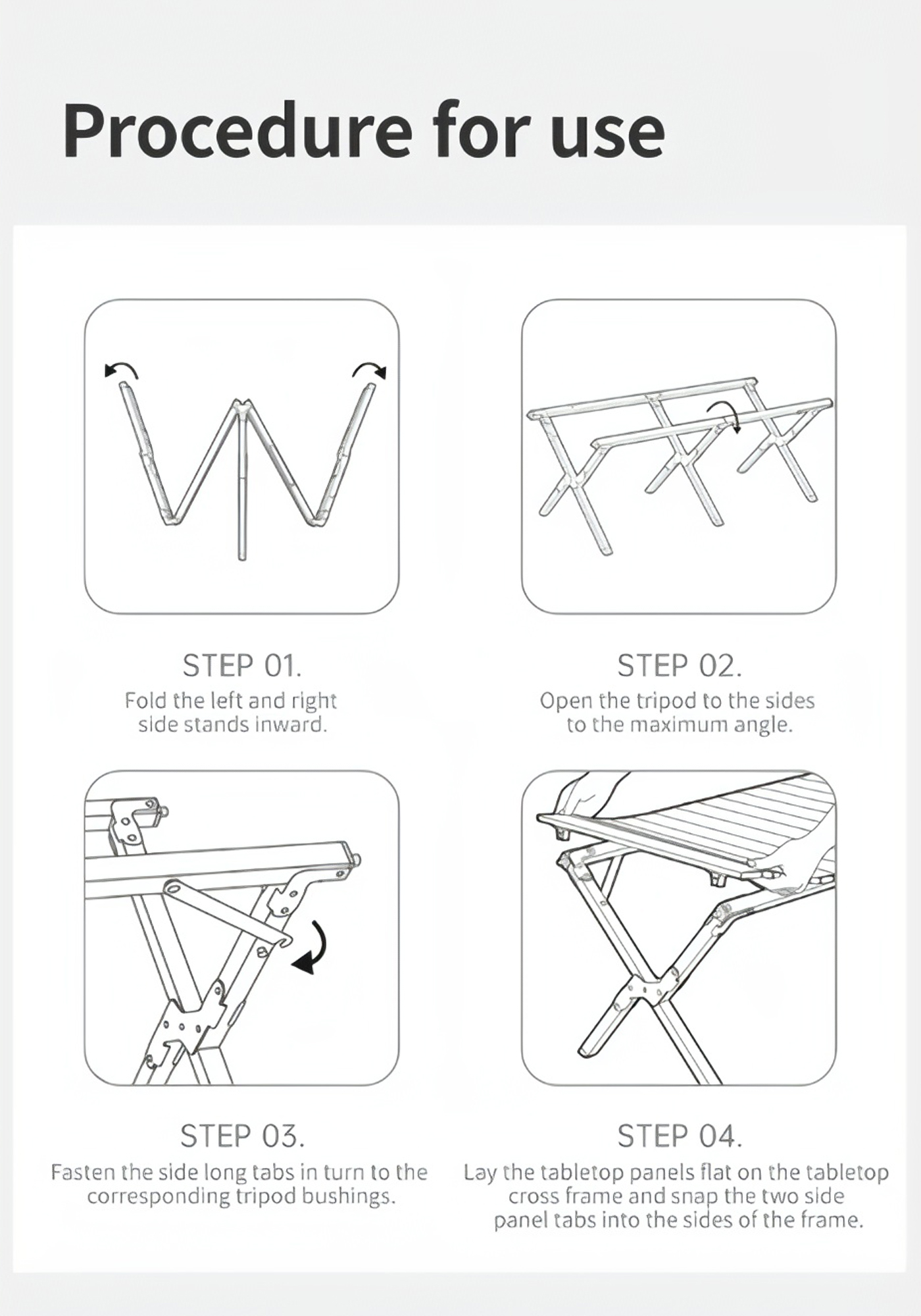 Procedure for use

STEP 01.
Fold the left and right side stands inward.

STEP 02.
Open the tripod to the sides to the maximum angle.

STEP 03.
Fasten the side long tabs in turn to the corresponding tripod bushings.

STEP 04.
Lay the tabletop panels flat on the tabletop cross frame and snap the two side panel tabs into the sides of the frame.