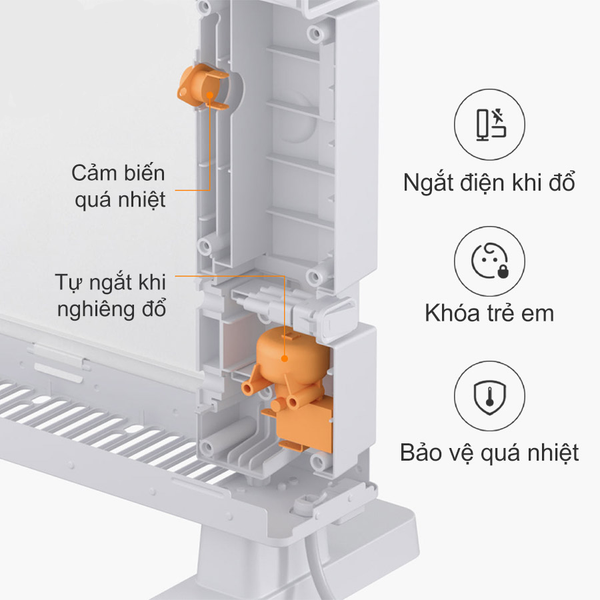 Cảm biến quá nhiệt

Tự ngắt khi nghiêng đổ

Ngắt điện khi đổ

Khóa trẻ em

Bảo vệ quá nhiệt