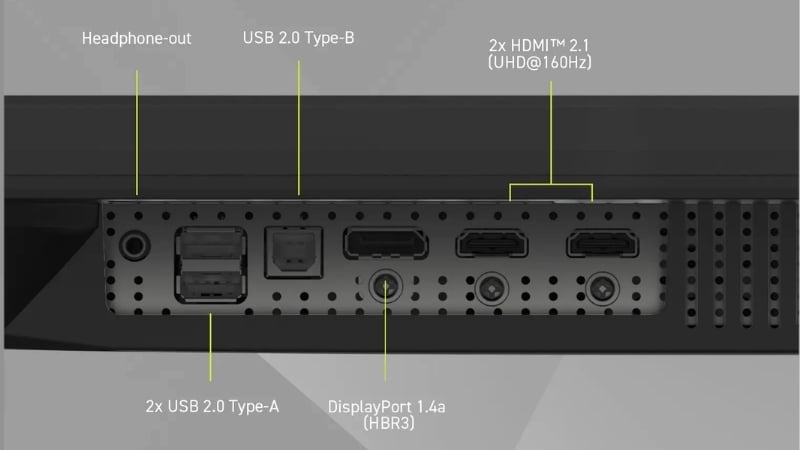 Headphone-out

USB 2.0 Type-B

2x HDMI™ 2.1
(UHD@160Hz)

2x USB 2.0 Type-A

DisplayPort 1.4a
(HBR3)