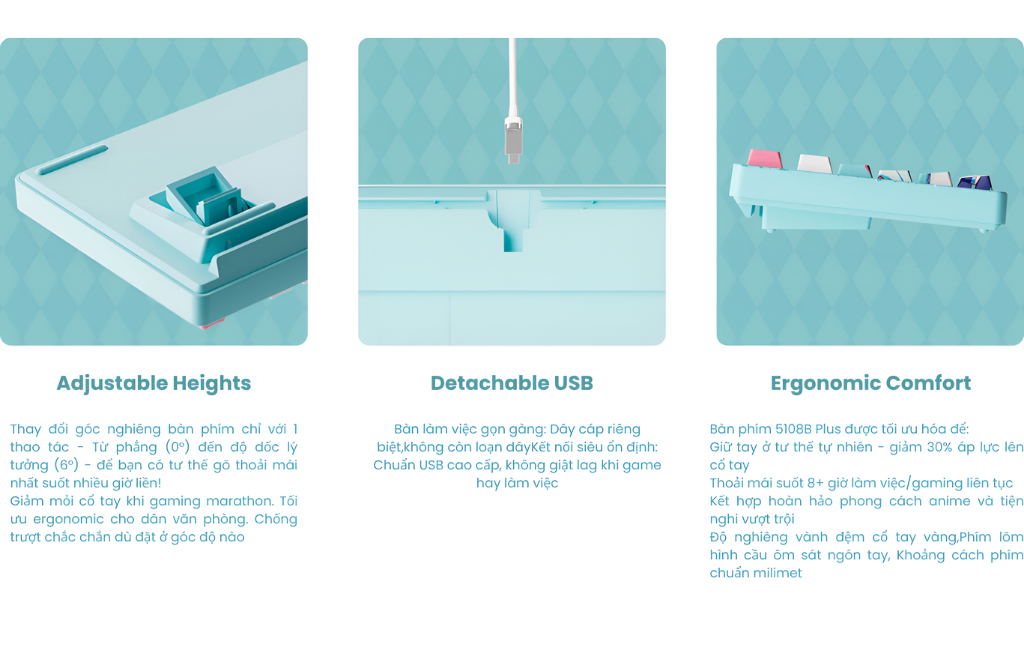 Adjustable Heights

Thay đổi góc nghiêng bàn phím chỉ với 1 thao tác - Từ phẳng (0°) đến độ dốc lý tưởng (6°) - để bạn có tư thế gõ thoải mái nhất suốt nhiều giờ liền!
Giảm mỏi cổ tay khi gaming marathon. Tối ưu ergonomic cho dân văn phòng. Chống trượt chắc chắn dù đặt ở góc độ nào

Detachable USB

Bàn làm việc gọn gàng: Dây cáp riêng biệt,không còn loạn dâyKết nối siêu ổn định: Chuẩn USB cao cấp, không giật lag khi game hay làm việc

Ergonomic Comfort

Bàn phím 5108B Plus được tối ưu hóa để:
Giữ tay ở tư thế tự nhiên - giảm 30% áp lực lên cổ tay
Thoải mái suốt 8+ giờ làm việc/gaming liên tục
Kết hợp hoàn hảo phong cách anime và tiện nghi vượt trội
Độ nghiêng vành đệm cổ tay vàng,Phím lõm hình cầu ôm sát ngón tay, Khoảng cách phím chuẩn milimet