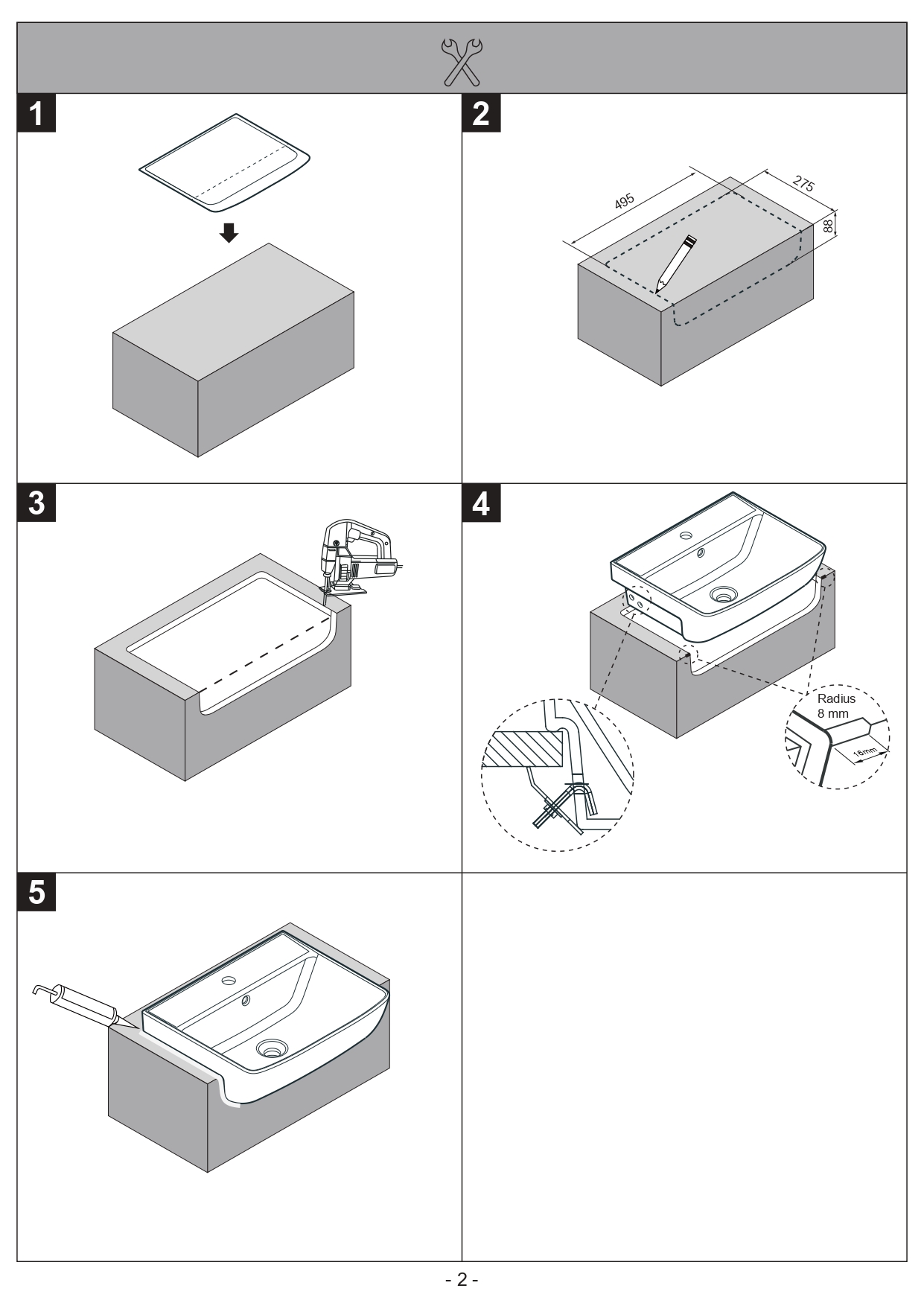 1

2

495

275

88

3

4

Radius
8 mm

16mm

5

- 2 -