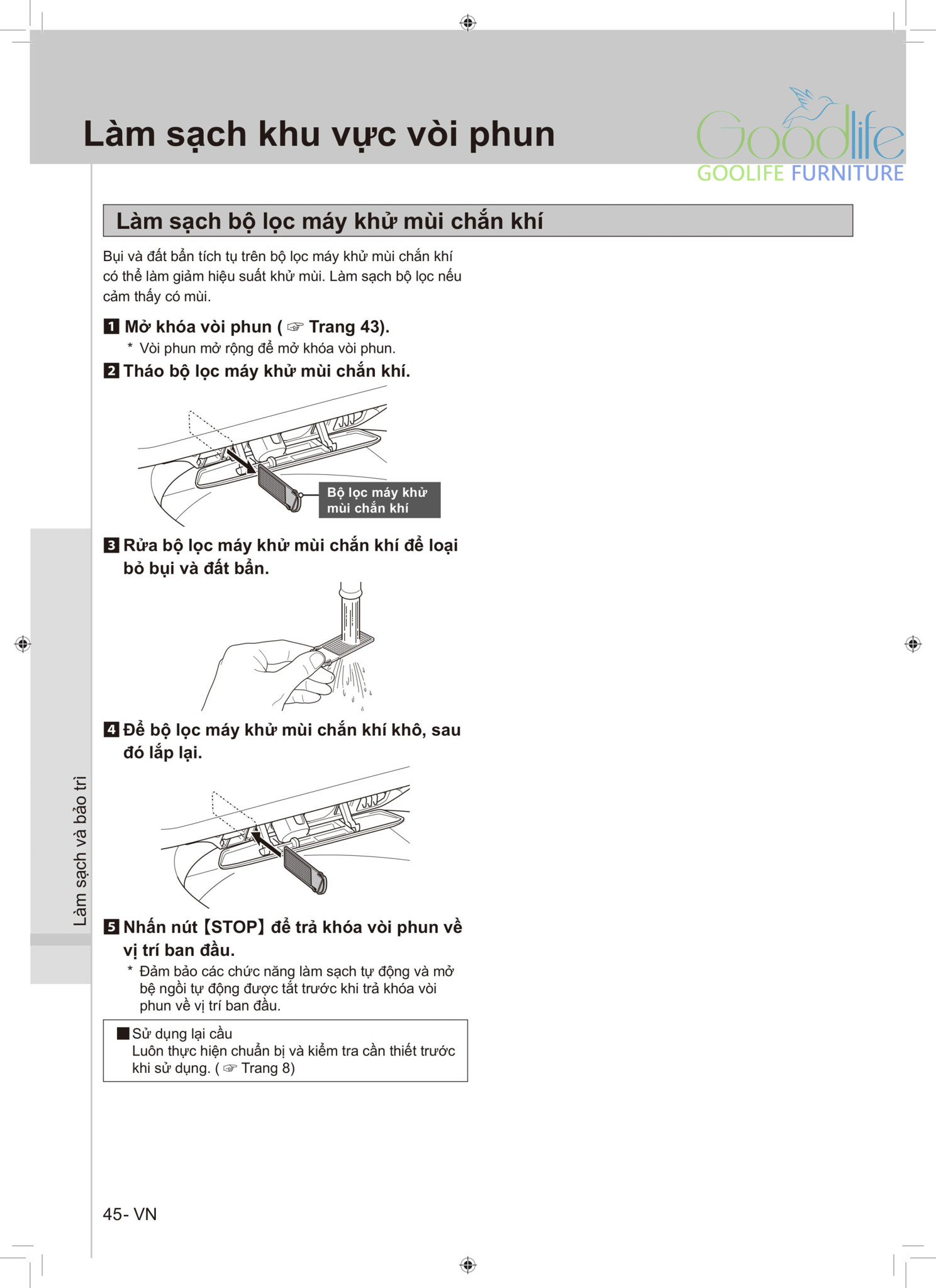 Làm sạch khu vực vòi phun

Goodlife
GOOLIFE FURNITURE

Làm sạch bộ lọc máy khử mùi chắn khí

Bụi và đất bẩn tích tụ trên bộ lọc máy khử mùi chắn khí có thể làm giảm hiệu suất khử mùi. Làm sạch bộ lọc nếu cảm thấy có mùi.

1 Mở khóa vòi phun ( ☞ Trang 43).
* Vòi phun mở rộng để mở khóa vòi phun.

2 Tháo bộ lọc máy khử mùi chắn khí.

Bộ lọc máy khử mùi chắn khí

3 Rửa bộ lọc máy khử mùi chắn khí để loại bỏ bụi và đất bẩn.

4 Để bộ lọc máy khử mùi chắn khí khô, sau đó lắp lại.

5 Nhấn nút【STOP】để trả khóa vòi phun về vị trí ban đầu.
* Đảm bảo các chức năng làm sạch tự động và mở bệ ngồi tự động được tắt trước khi trả khóa vòi phun về vị trí ban đầu.

■ Sử dụng lại cầu
Luôn thực hiện chuẩn bị và kiểm tra cần thiết trước khi sử dụng. ( ☞ Trang 8)

Làm sạch và bảo trì

45- VN