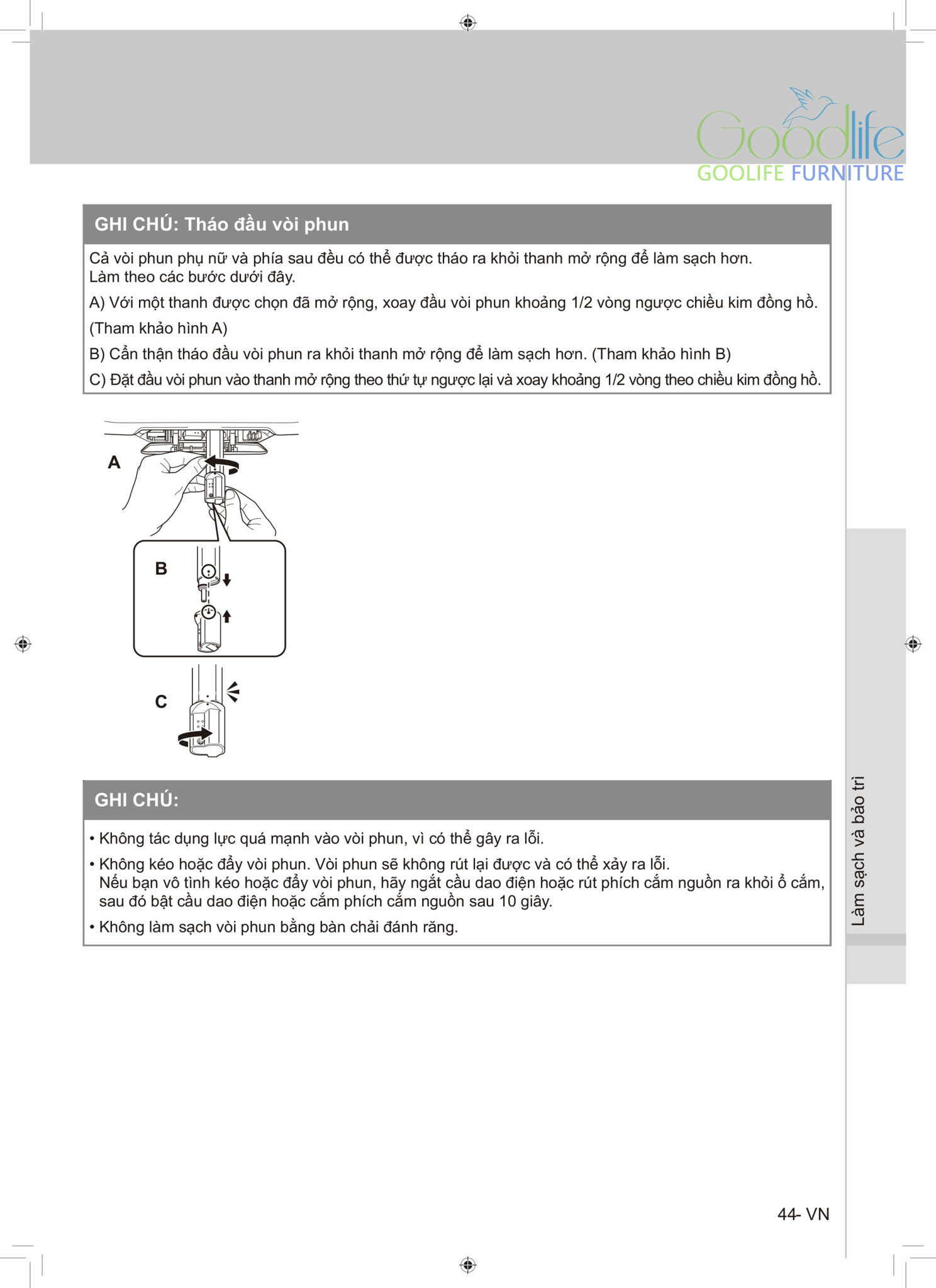 Goodlife
GOOLIFE FURNITURE

GHI CHÚ: Tháo đầu vòi phun

Cả vòi phun phụ nữ và phía sau đều có thể được tháo ra khỏi thanh mở rộng để làm sạch hơn. Làm theo các bước dưới đây.

A) Với một thanh được chọn đã mở rộng, xoay đầu vòi phun khoảng 1/2 vòng ngược chiều kim đồng hồ. (Tham khảo hình A)

B) Cẩn thận tháo đầu vòi phun ra khỏi thanh mở rộng để làm sạch hơn. (Tham khảo hình B)

C) Đặt đầu vòi phun vào thanh mở rộng theo thứ tự ngược lại và xoay khoảng 1/2 vòng theo chiều kim đồng hồ.

A

B

C

GHI CHÚ:

• Không tác dụng lực quá mạnh vào vòi phun, vì có thể gây ra lỗi.

• Không kéo hoặc đẩy vòi phun. Vòi phun sẽ không rút lại được và có thể xảy ra lỗi. Nếu bạn vô tình kéo hoặc đẩy vòi phun, hãy ngắt cầu dao điện hoặc rút phích cắm nguồn ra khỏi ổ cắm, sau đó bật cầu dao điện hoặc cắm phích cắm nguồn sau 10 giây.

• Không làm sạch vòi phun bằng bàn chải đánh răng.

Làm sạch và bảo trì

44- VN