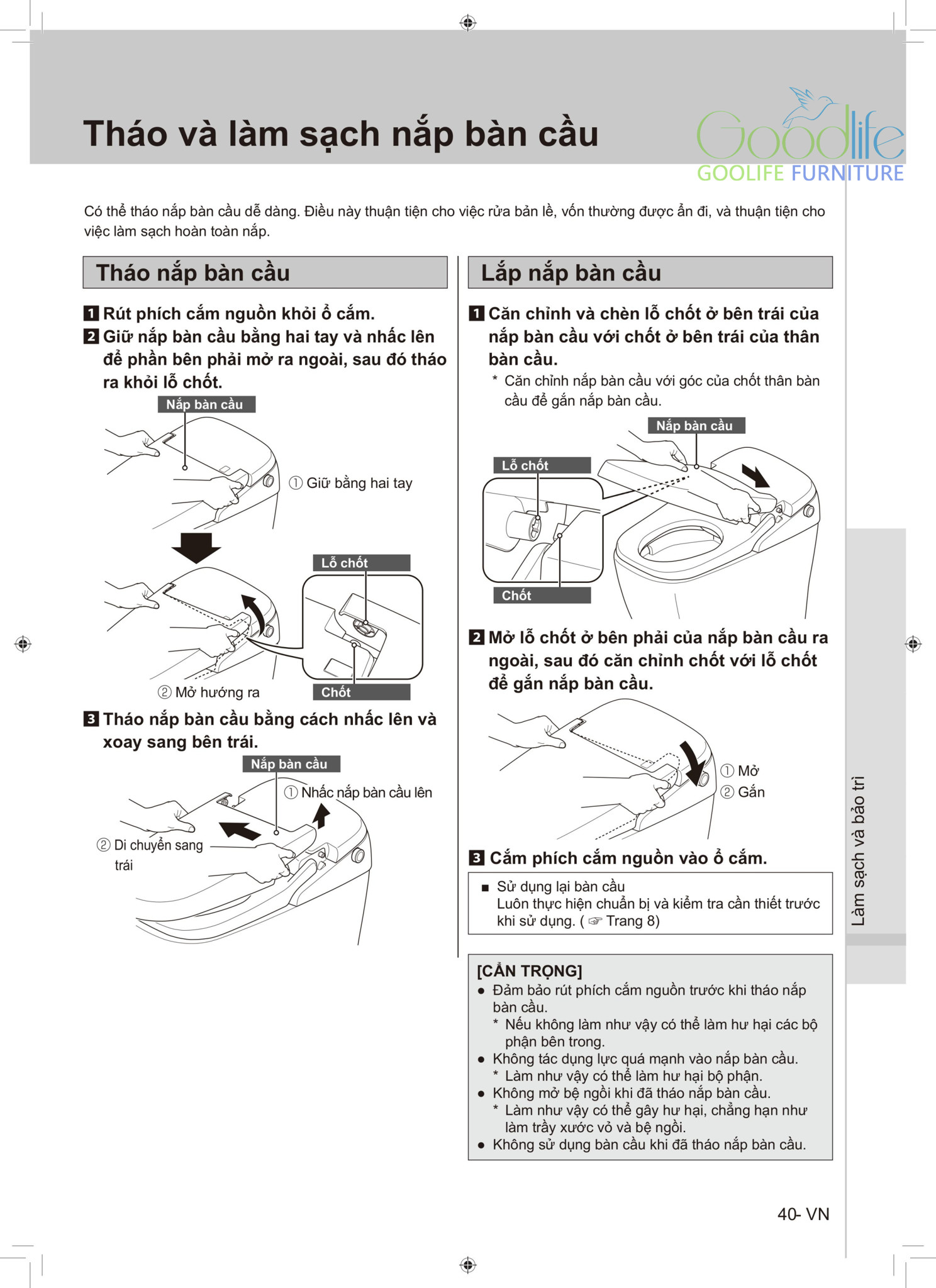 Tháo và làm sạch nắp bàn cầu

Goodlife
GOOLIFE FURNITURE

Có thể tháo nắp bàn cầu dễ dàng. Điều này thuận tiện cho việc rửa bản lề, vốn thường được ẩn đi, và thuận tiện cho việc làm sạch hoàn toàn nắp.

Tháo nắp bàn cầu

1 Rút phích cắm nguồn khỏi ổ cắm.
2 Giữ nắp bàn cầu bằng hai tay và nhấc lên để phần bên phải mở ra ngoài, sau đó tháo ra khỏi lỗ chốt.

Nắp bàn cầu
① Giữ bằng hai tay
Lỗ chốt
② Mở hướng ra
Chốt

3 Tháo nắp bàn cầu bằng cách nhấc lên và xoay sang bên trái.

Nắp bàn cầu
① Nhấc nắp bàn cầu lên
② Di chuyển sang trái

Lắp nắp bàn cầu

1 Căn chỉnh và chèn lỗ chốt ở bên trái của nắp bàn cầu với chốt ở bên trái của thân bàn cầu.
* Căn chỉnh nắp bàn cầu với góc của chốt thân bàn cầu để gắn nắp bàn cầu.

Nắp bàn cầu
Lỗ chốt
Chốt

2 Mở lỗ chốt ở bên phải của nắp bàn cầu ra ngoài, sau đó căn chỉnh chốt với lỗ chốt để gắn nắp bàn cầu.

① Mở
② Gắn

3 Cắm phích cắm nguồn vào ổ cắm.

■ Sử dụng lại bàn cầu
Luôn thực hiện chuẩn bị và kiểm tra cần thiết trước khi sử dụng. ( ☞ Trang 8)

[CẨN TRỌNG]
● Đảm bảo rút phích cắm nguồn trước khi tháo nắp bàn cầu.
* Nếu không làm như vậy có thể làm hư hại các bộ phận bên trong.
● Không tác dụng lực quá mạnh vào nắp bàn cầu.
* Làm như vậy có thể làm hư hại bộ phận.
● Không mở bệ ngồi khi đã tháo nắp bàn cầu.
* Làm như vậy có thể gây hư hại, chẳng hạn như làm trầy xước vỏ và bệ ngồi.
● Không sử dụng bàn cầu khi đã tháo nắp bàn cầu.

Làm sạch và bảo trì

40- VN