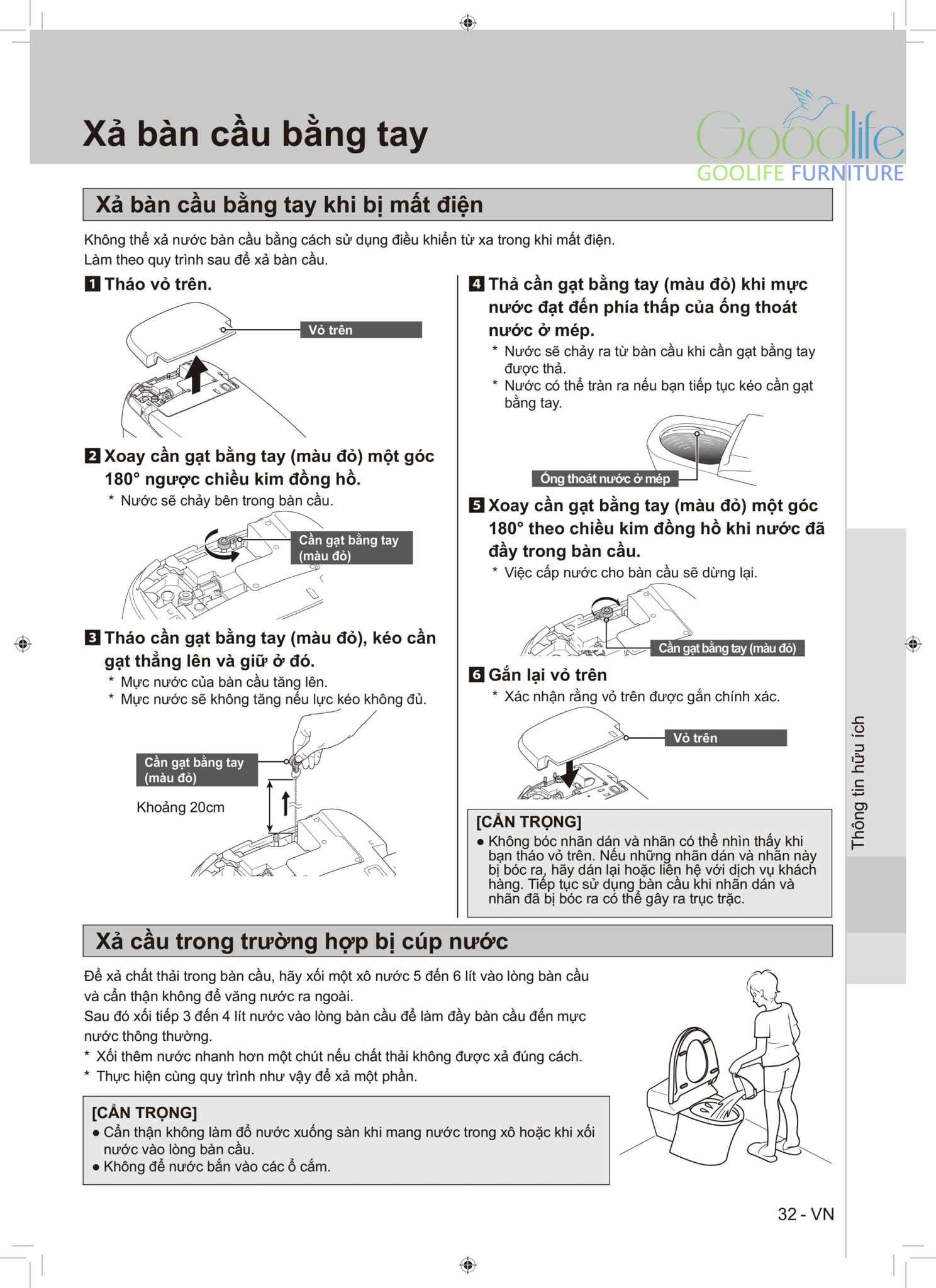 Xả bàn cầu bằng tay

Goodlife
GOOLIFE FURNITURE

Xả bàn cầu bằng tay khi bị mất điện

Không thể xả nước bàn cầu bằng cách sử dụng điều khiển từ xa trong khi mất điện.
Làm theo quy trình sau để xả bàn cầu.

1 Tháo vỏ trên.

Vỏ trên

2 Xoay cần gạt bằng tay (màu đỏ) một góc 180° ngược chiều kim đồng hồ.
* Nước sẽ chảy bên trong bàn cầu.

Cần gạt bằng tay (màu đỏ)

3 Tháo cần gạt bằng tay (màu đỏ), kéo cần gạt thẳng lên và giữ ở đó.
* Mực nước của bàn cầu tăng lên.
* Mực nước sẽ không tăng nếu lực kéo không đủ.

Cần gạt bằng tay (màu đỏ)

Khoảng 20cm

4 Thả cần gạt bằng tay (màu đỏ) khi mực nước đạt đến phía thấp của ống thoát nước ở mép.
* Nước sẽ chảy ra từ bàn cầu khi cần gạt bằng tay được thả.
* Nước có thể tràn ra nếu bạn tiếp tục kéo cần gạt bằng tay.

Ống thoát nước ở mép

5 Xoay cần gạt bằng tay (màu đỏ) một góc 180° theo chiều kim đồng hồ khi nước đã đầy trong bàn cầu.
* Việc cấp nước cho bàn cầu sẽ dừng lại.

Cần gạt bằng tay (màu đỏ)

6 Gắn lại vỏ trên
* Xác nhận rằng vỏ trên được gắn chính xác.

Vỏ trên

[CẨN TRỌNG]
● Không bóc nhãn dán và nhãn có thể nhìn thấy khi bạn tháo vỏ trên. Nếu những nhãn dán và nhãn này bị bóc ra, hãy dán lại hoặc liên hệ với dịch vụ khách hàng. Tiếp tục sử dụng bàn cầu khi nhãn dán và nhãn đã bị bóc ra có thể gây ra trục trặc.

Thông tin hữu ích

Xả cầu trong trường hợp bị cúp nước

Để xả chất thải trong bàn cầu, hãy xối một xô nước 5 đến 6 lít vào lòng bàn cầu và cẩn thận không để văng nước ra ngoài.
Sau đó xối tiếp 3 đến 4 lít nước vào lòng bàn cầu để làm đầy bàn cầu đến mực nước thông thường.
* Xối thêm nước nhanh hơn một chút nếu chất thải không được xả đúng cách.
* Thực hiện cùng quy trình như vậy để xả một phần.

[CẨN TRỌNG]
● Cẩn thận không làm đổ nước xuống sàn khi mang nước trong xô hoặc khi xối nước vào lòng bàn cầu.
● Không để nước bắn vào các ổ cắm.

32 - VN