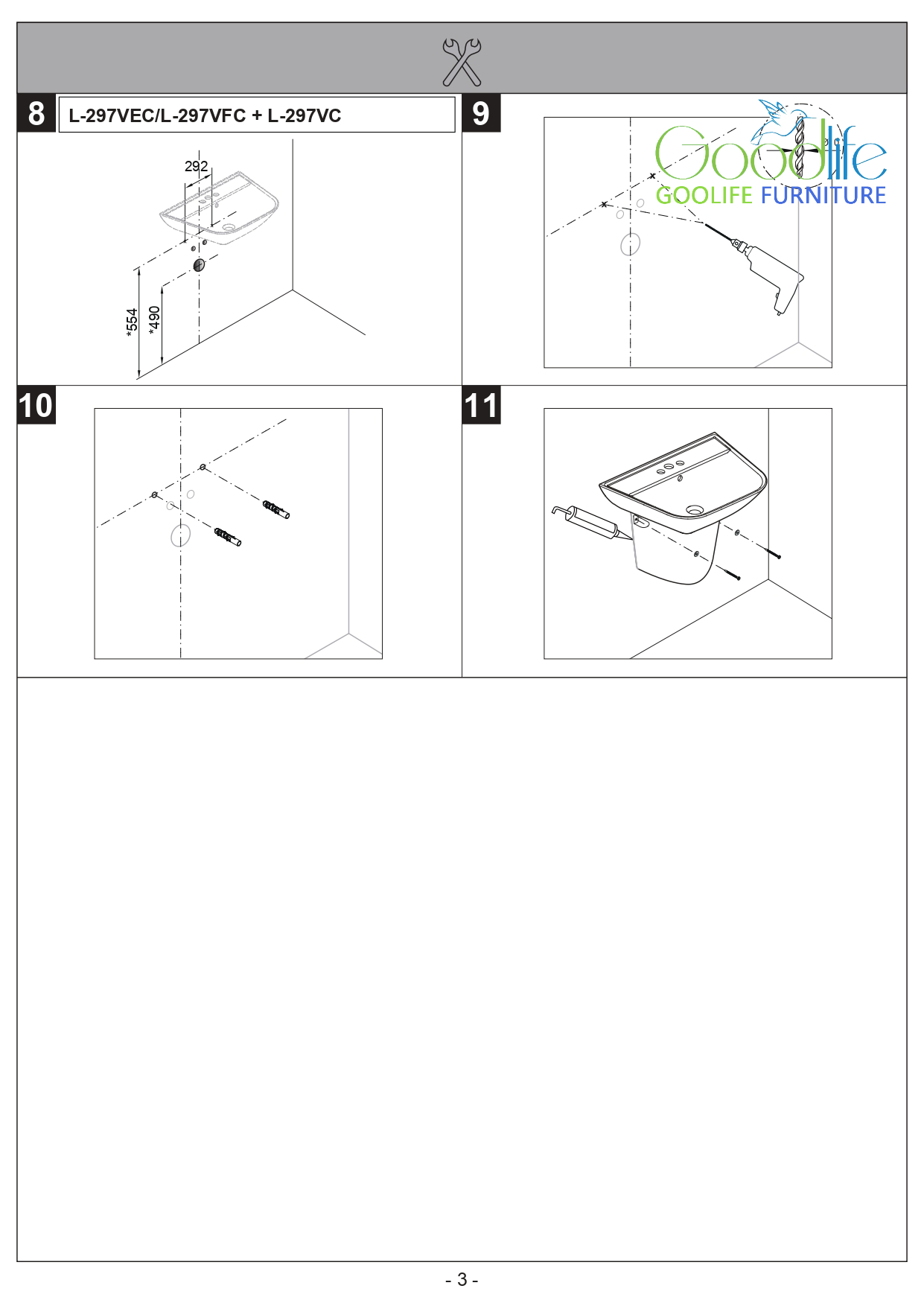 8

L-297VEC/L-297VFC + L-297VC

292

*554

*490

9

Goodlife
GOOLIFE FURNITURE

10

11

- 3 -