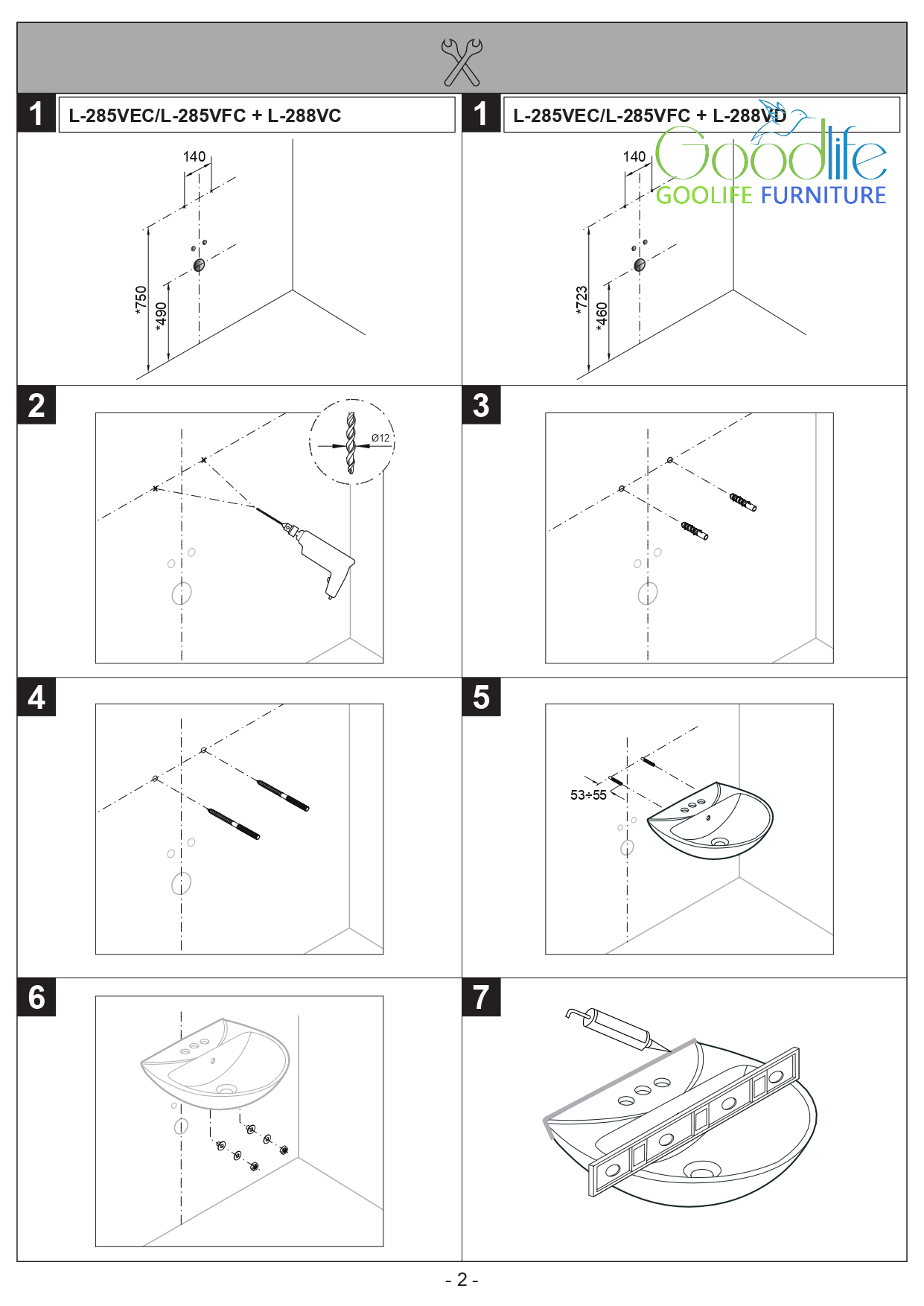 1

L-285VEC/L-285VFC + L-288VC

140

*750

*490

1

L-285VEC/L-285VFC + L-288VD

Goodlife

GOOLIFE FURNITURE

140

*723

*460

2

Ø12

3

4

5

53÷55

6

7

- 2 -