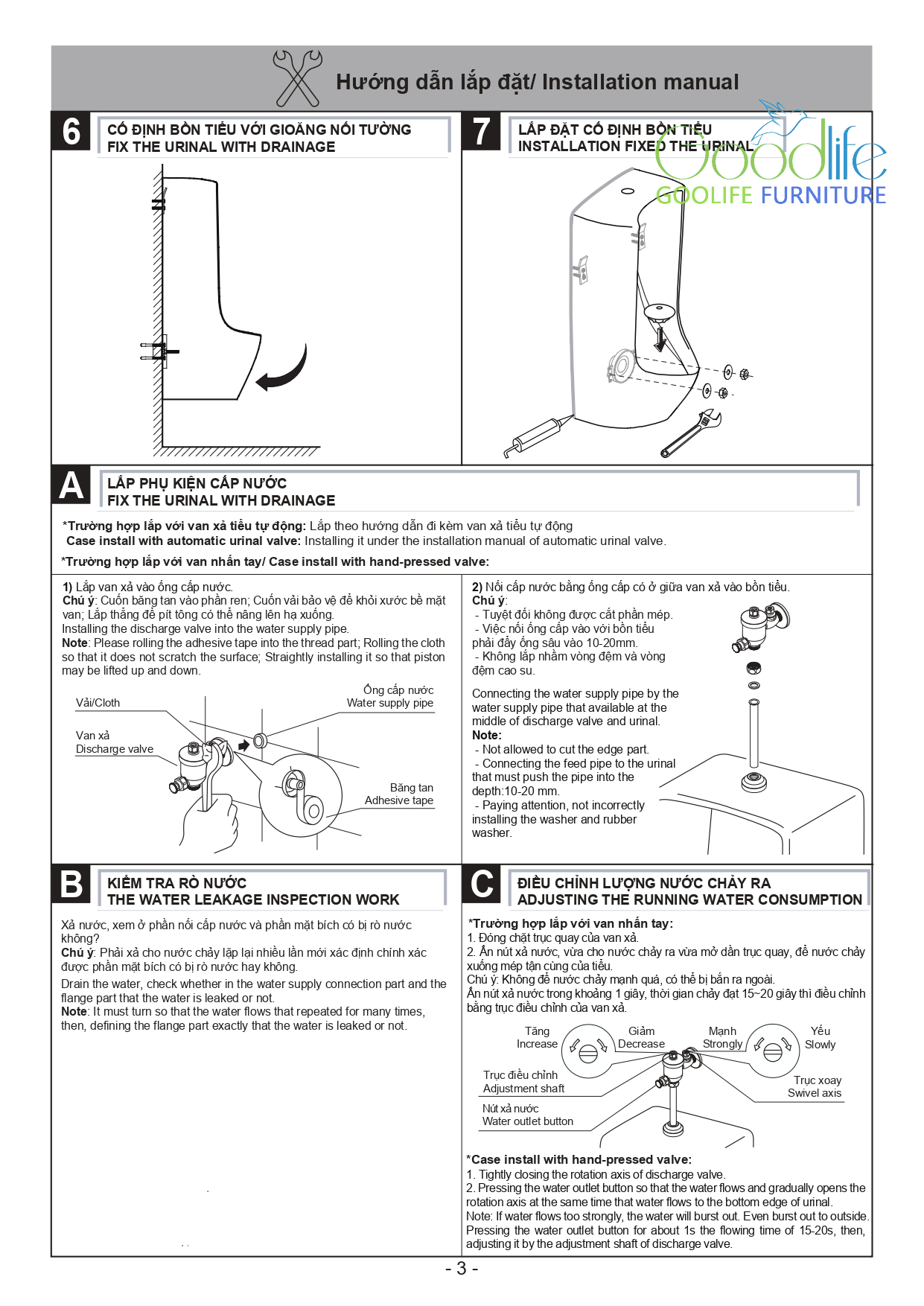 Hướng dẫn lắp đặt/ Installation manual

6
CỐ ĐỊNH BỒN TIỂU VỚI GIOĂNG NỐI TƯỜNG
FIX THE URINAL WITH DRAINAGE

7
LẮP ĐẶT CỐ ĐỊNH BỒN TIỂU
INSTALLATION FIXED THE URINAL

Goodlife
GOOLIFE FURNITURE

A
LẮP PHỤ KIỆN CẤP NƯỚC
FIX THE URINAL WITH DRAINAGE

*Trường hợp lắp với van xả tiểu tự động: Lắp theo hướng dẫn đi kèm van xả tiểu tự động
Case install with automatic urinal valve: Installing it under the installation manual of automatic urinal valve.

*Trường hợp lắp với van nhấn tay/ Case install with hand-pressed valve:

1) Lắp van xả vào ống cấp nước.
Chú ý: Cuốn băng tan vào phần ren; Cuốn vải bảo vệ để khỏi xước bề mặt van; Lắp thẳng để pít tông có thể nâng lên hạ xuống.
Installing the discharge valve into the water supply pipe.
Note: Please rolling the adhesive tape into the thread part; Rolling the cloth so that it does not scratch the surface; Straightly installing it so that piston may be lifted up and down.

Vải/Cloth
Van xả
Discharge valve
Ống cấp nước
Water supply pipe
Băng tan
Adhesive tape

2) Nối cấp nước bằng ống cấp có ở giữa van xả vào bồn tiểu.
Chú ý:
- Tuyệt đối không được cắt phần mép.
- Việc nối ống cấp vào với bồn tiểu phải đẩy ống sâu vào 10-20mm.
- Không lắp nhầm vòng đệm và vòng đệm cao su.

Connecting the water supply pipe by the water supply pipe that available at the middle of discharge valve and urinal.
Note:
- Not allowed to cut the edge part.
- Connecting the feed pipe to the urinal that must push the pipe into the depth:10-20 mm.
- Paying attention, not incorrectly installing the washer and rubber washer.

B
KIỂM TRA RÒ NƯỚC
THE WATER LEAKAGE INSPECTION WORK

Xả nước, xem ở phần nối cấp nước và phần mặt bích có bị rò nước không?
Chú ý: Phải xả cho nước chảy lặp lại nhiều lần mới xác định chính xác được phần mặt bích có bị rò nước hay không.
Drain the water, check whether in the water supply connection part and the flange part that the water is leaked or not.
Note: It must turn so that the water flows that repeated for many times, then, defining the flange part exactly that the water is leaked or not.

C
ĐIỀU CHỈNH LƯỢNG NƯỚC CHẢY RA
ADJUSTING THE RUNNING WATER CONSUMPTION

*Trường hợp lắp với van nhấn tay:
1. Đóng chặt trục quay của van xả.
2. Ấn nút xả nước, vừa cho nước chảy ra vừa mở dần trục quay, để nước chảy xuống mép tận cùng của tiểu.
Chú ý: Không để nước chảy mạnh quá, có thể bị bắn ra ngoài.
Ấn nút xả nước trong khoảng 1 giây, thời gian chảy đạt 15~20 giây thì điều chỉnh bằng trục điều chỉnh của van xả.

Tăng
Increase
Giảm
Decrease
Mạnh
Strongly
Yếu
Slowly
Trục điều chỉnh
Adjustment shaft
Trục xoay
Swivel axis
Nút xả nước
Water outlet button

*Case install with hand-pressed valve:
1. Tightly closing the rotation axis of discharge valve.
2. Pressing the water outlet button so that the water flows and gradually opens the rotation axis at the same time that water flows to the bottom edge of urinal.
Note: If water flows too strongly, the water will burst out. Even burst out to outside.
Pressing the water outlet button for about 1s the flowing time of 15-20s, then, adjusting it by the adjustment shaft of discharge valve.

- 3 -