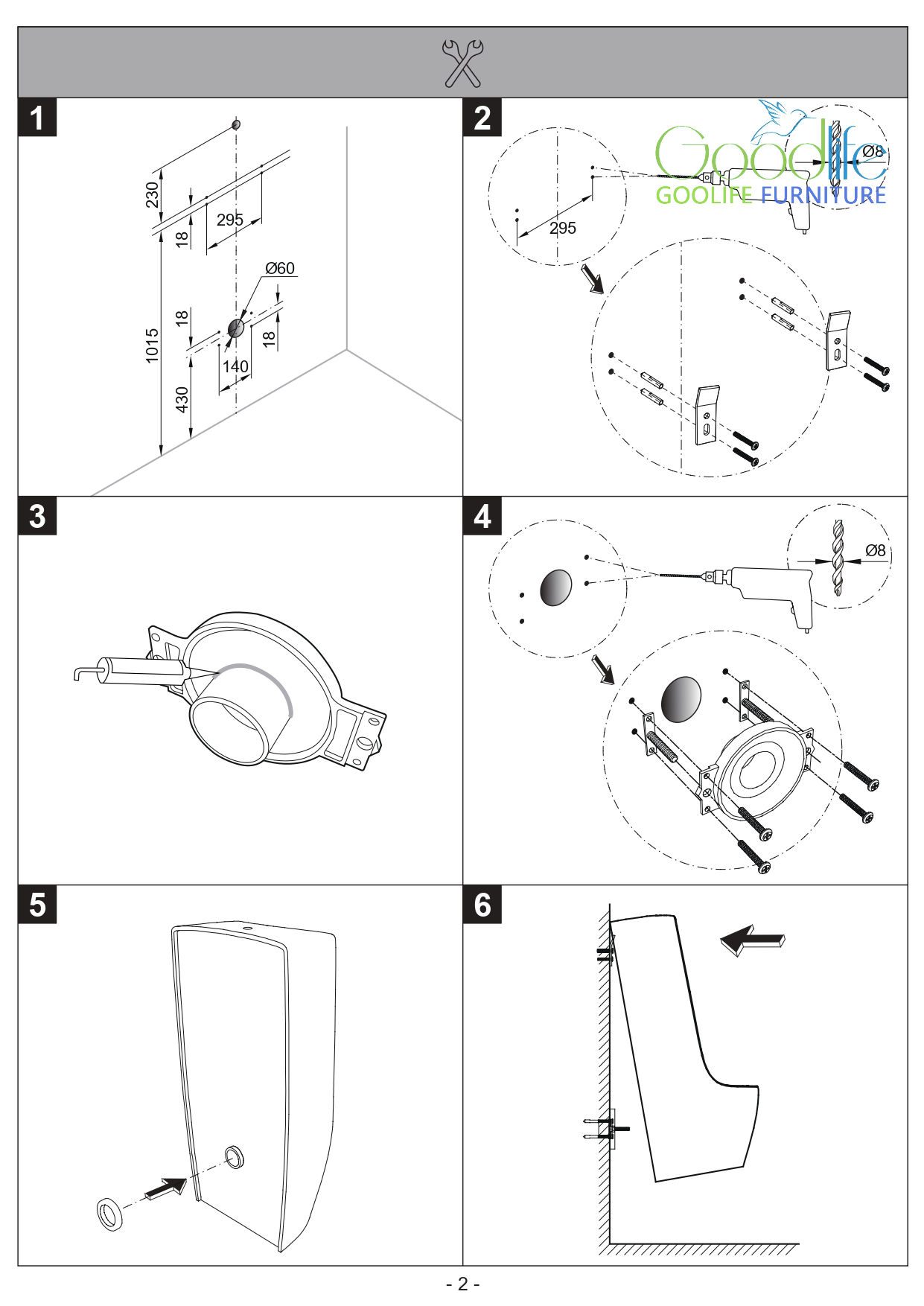 1

230

295

18

Ø60

18

18

1015

140

430

2

Goodlife

GOOLIFE FURNITURE

Ø8

295

3

4

Ø8

5

6

- 2 -