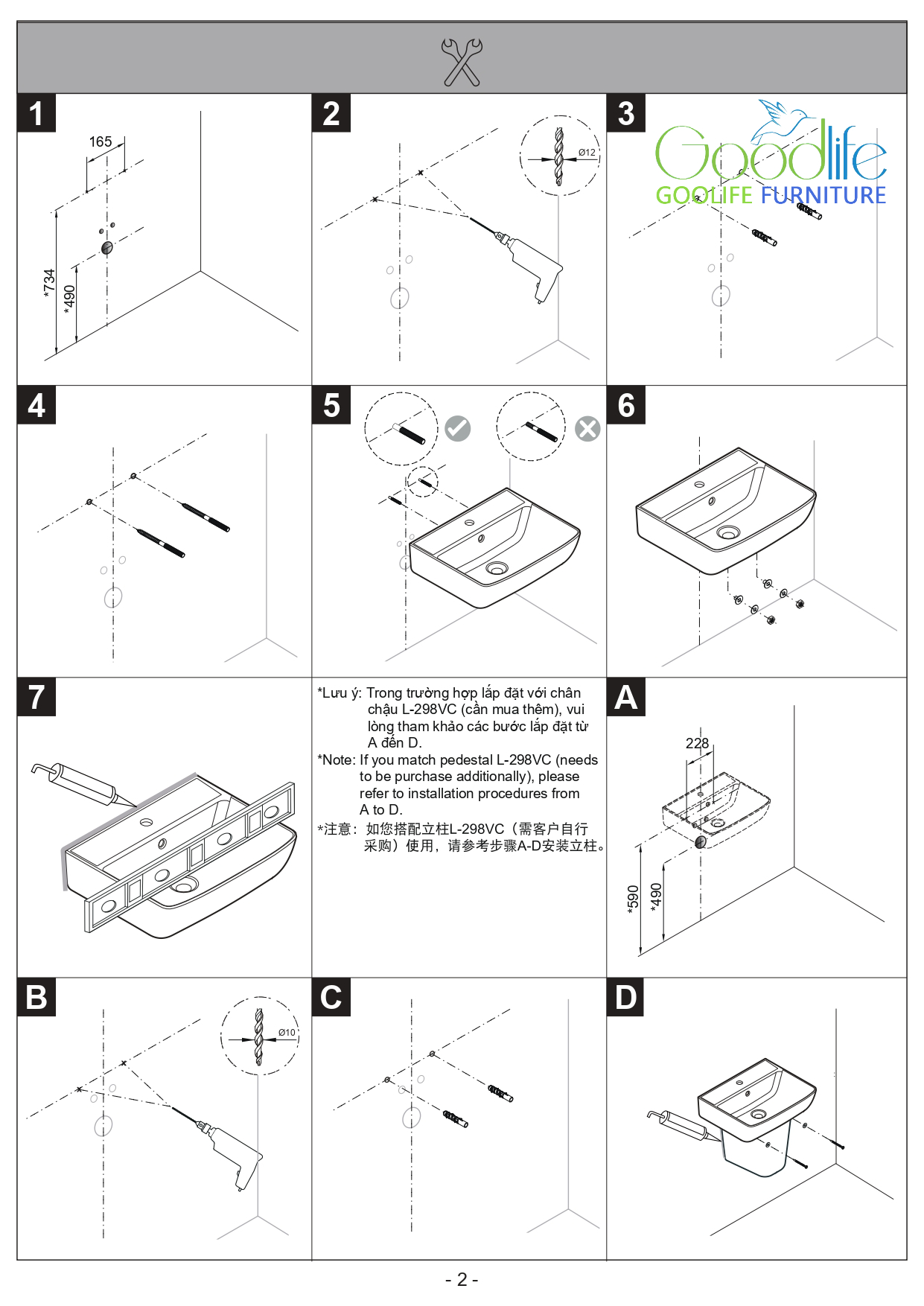 1

165

*734

*490

2

Ø12

3

Goodlife
GOOLIFE FURNITURE

4

5

6

7

*Lưu ý: Trong trường hợp lắp đặt với chân chậu L-298VC (cần mua thêm), vui lòng tham khảo các bước lắp đặt từ A đến D.
*Note: If you match pedestal L-298VC (needs to be purchase additionally), please refer to installation procedures from A to D.
*注意：如您搭配立柱L-298VC（需客户自行采购）使用，请参考步骤A-D安装立柱。

A

228

*590

*490

B

Ø10

C

D

- 2 -