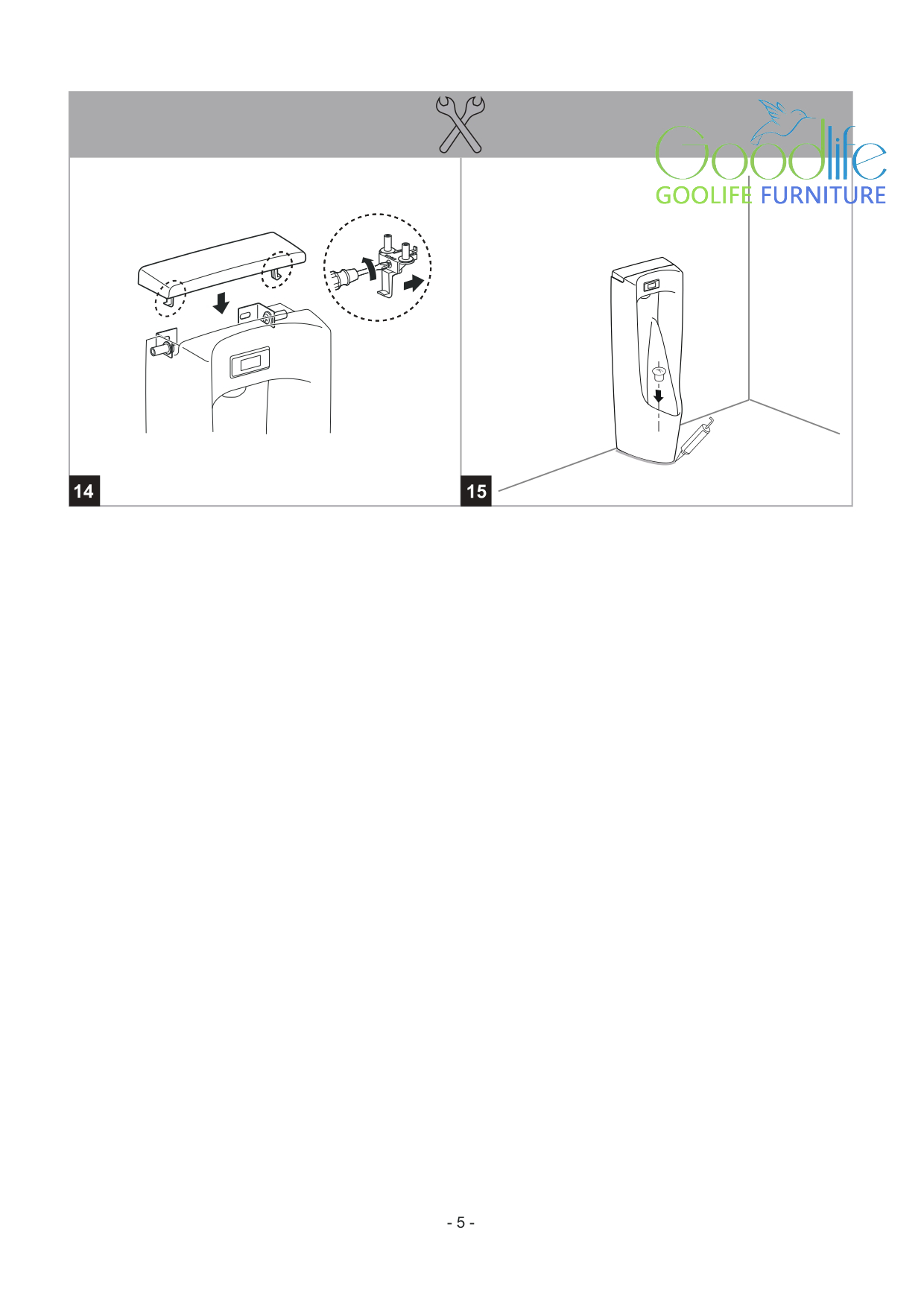 Goodlife
GOOLIFE FURNITURE

14

15

- 5 -