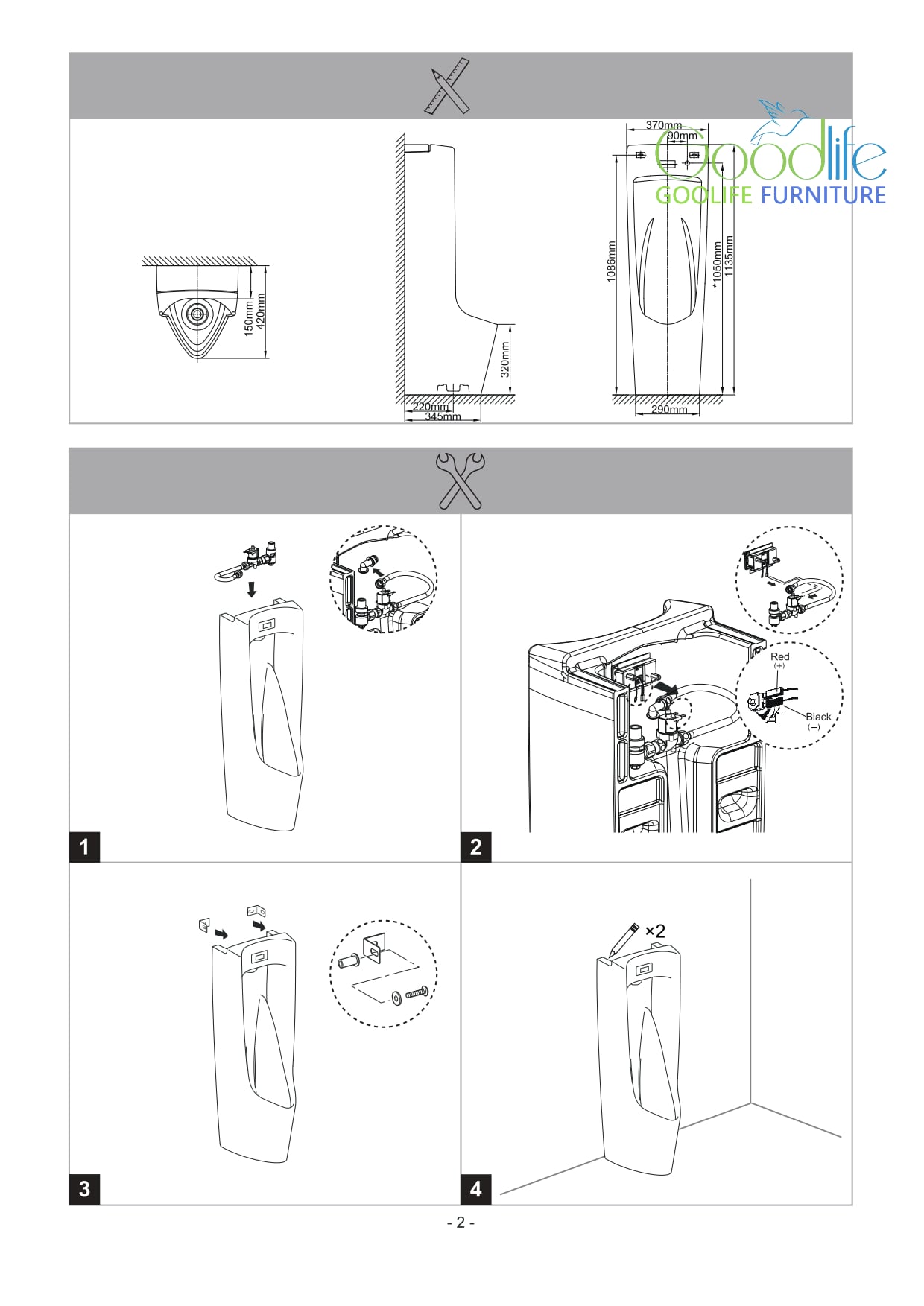 Goodlife
GOOLIFE FURNITURE

150mm
420mm

320mm
220mm
345mm

370mm
90mm
1086mm
*1050mm
1135mm
290mm

1

Red
(+)
Black
(−)

2

3

×2

4

- 2 -