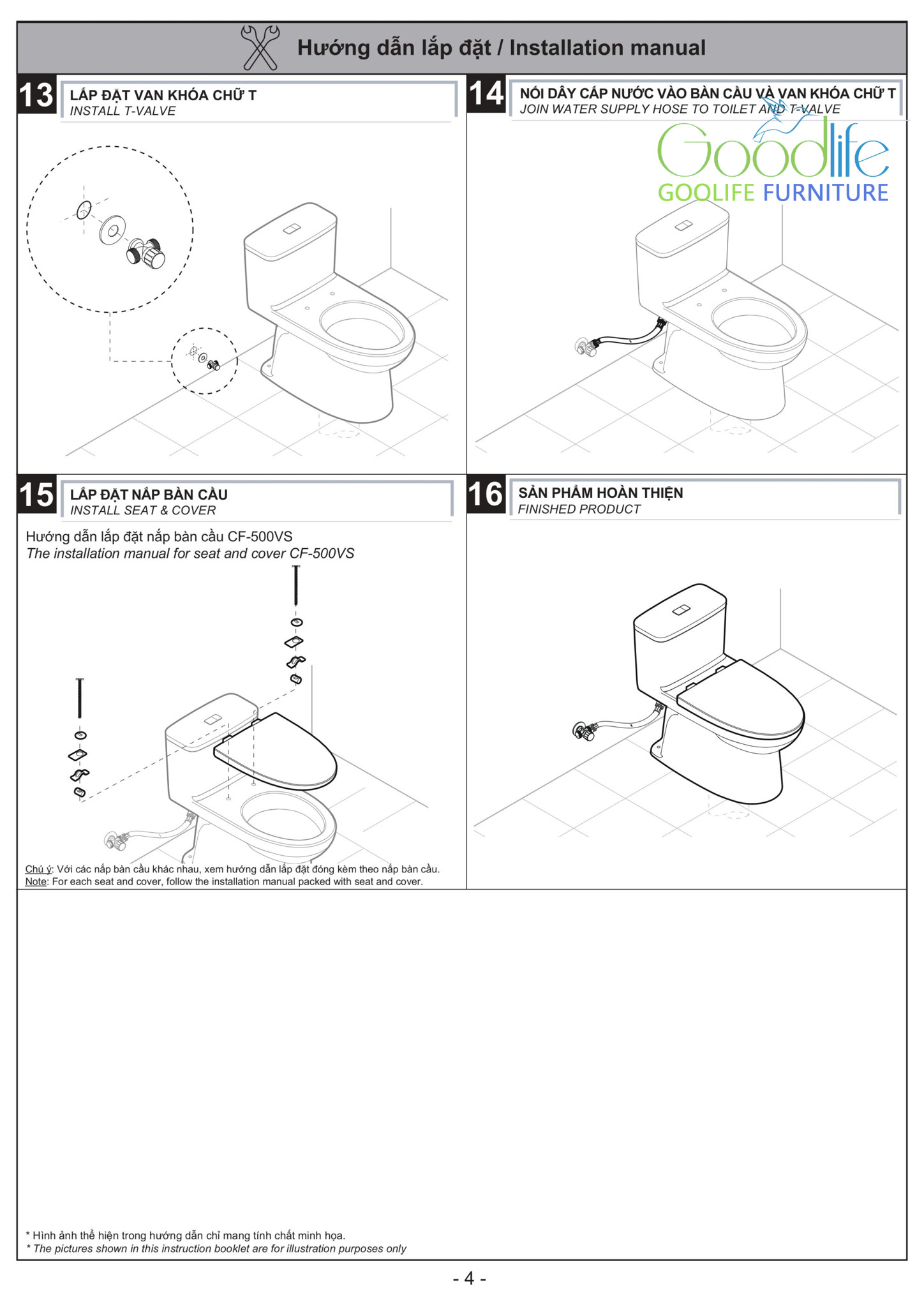 Hướng dẫn lắp đặt / Installation manual

13 LẮP ĐẶT VAN KHÓA CHỮ T
INSTALL T-VALVE

14 NỐI DÂY CẤP NƯỚC VÀO BÀN CẦU VÀ VAN KHÓA CHỮ T
JOIN WATER SUPPLY HOSE TO TOILET AND T-VALVE

Goodlife
GOOLIFE FURNITURE

15 LẮP ĐẶT NẮP BÀN CẦU
INSTALL SEAT & COVER

Hướng dẫn lắp đặt nắp bàn cầu CF-500VS
The installation manual for seat and cover CF-500VS

Chú ý: Với các nắp bàn cầu khác nhau, xem hướng dẫn lắp đặt đóng kèm theo nắp bàn cầu.
Note: For each seat and cover, follow the installation manual packed with seat and cover.

16 SẢN PHẨM HOÀN THIỆN
FINISHED PRODUCT

* Hình ảnh thể hiện trong hướng dẫn chỉ mang tính chất minh họa.
* The pictures shown in this instruction booklet are for illustration purposes only

- 4 -