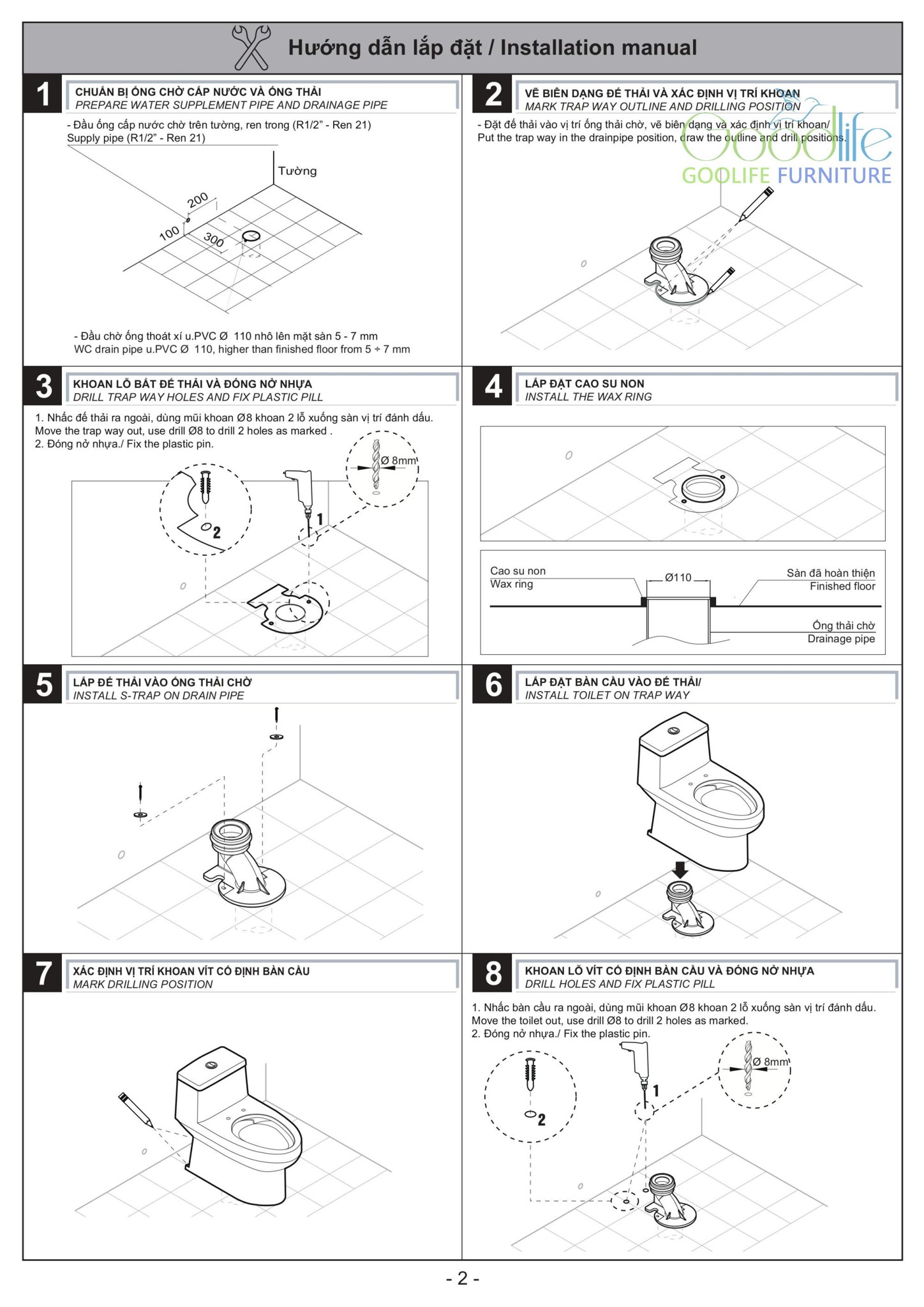 Hướng dẫn lắp đặt / Installation manual

1
CHUẨN BỊ ỐNG CHỜ CẤP NƯỚC VÀ ỐNG THẢI
PREPARE WATER SUPPLEMENT PIPE AND DRAINAGE PIPE

- Đầu ống cấp nước chờ trên tường, ren trong (R1/2" - Ren 21)
Supply pipe (R1/2" - Ren 21)

Tường
200
100
300

- Đầu chờ ống thoát xí u.PVC Ø 110 nhô lên mặt sàn 5 - 7 mm
WC drain pipe u.PVC Ø 110, higher than finished floor from 5 ÷ 7 mm

2
VẼ BIÊN DẠNG ĐẾ THẢI VÀ XÁC ĐỊNH VỊ TRÍ KHOAN
MARK TRAP WAY OUTLINE AND DRILLING POSITION

- Đặt đế thải vào vị trí ống thải chờ, vẽ biên dạng và xác định vị trí khoan/
Put the trap way in the drainpipe position, draw the outline and drill positions.

Goodlife
GOOLIFE FURNITURE

3
KHOAN LỖ BẮT ĐẾ THẢI VÀ ĐÓNG NỞ NHỰA
DRILL TRAP WAY HOLES AND FIX PLASTIC PILL

1. Nhấc đế thải ra ngoài, dùng mũi khoan Ø8 khoan 2 lỗ xuống sàn vị trí đánh dấu.
Move the trap way out, use drill Ø8 to drill 2 holes as marked .
2. Đóng nở nhựa./ Fix the plastic pin.

Ø 8mm
1
2

4
LẮP ĐẶT CAO SU NON
INSTALL THE WAX RING

Cao su non
Wax ring
Ø110
Sàn đã hoàn thiện
Finished floor
Ống thải chờ
Drainage pipe

5
LẮP ĐẾ THẢI VÀO ỐNG THẢI CHỜ
INSTALL S-TRAP ON DRAIN PIPE

6
LẮP ĐẶT BÀN CẦU VÀO ĐẾ THẢI/
INSTALL TOILET ON TRAP WAY

7
XÁC ĐỊNH VỊ TRÍ KHOAN VÍT CỐ ĐỊNH BÀN CẦU
MARK DRILLING POSITION

8
KHOAN LỖ VÍT CỐ ĐỊNH BÀN CẦU VÀ ĐÓNG NỞ NHỰA
DRILL HOLES AND FIX PLASTIC PILL

1. Nhấc bàn cầu ra ngoài, dùng mũi khoan Ø8 khoan 2 lỗ xuống sàn vị trí đánh dấu.
Move the toilet out, use drill Ø8 to drill 2 holes as marked.
2. Đóng nở nhựa./ Fix the plastic pin.

Ø 8mm
1
2

- 2 -