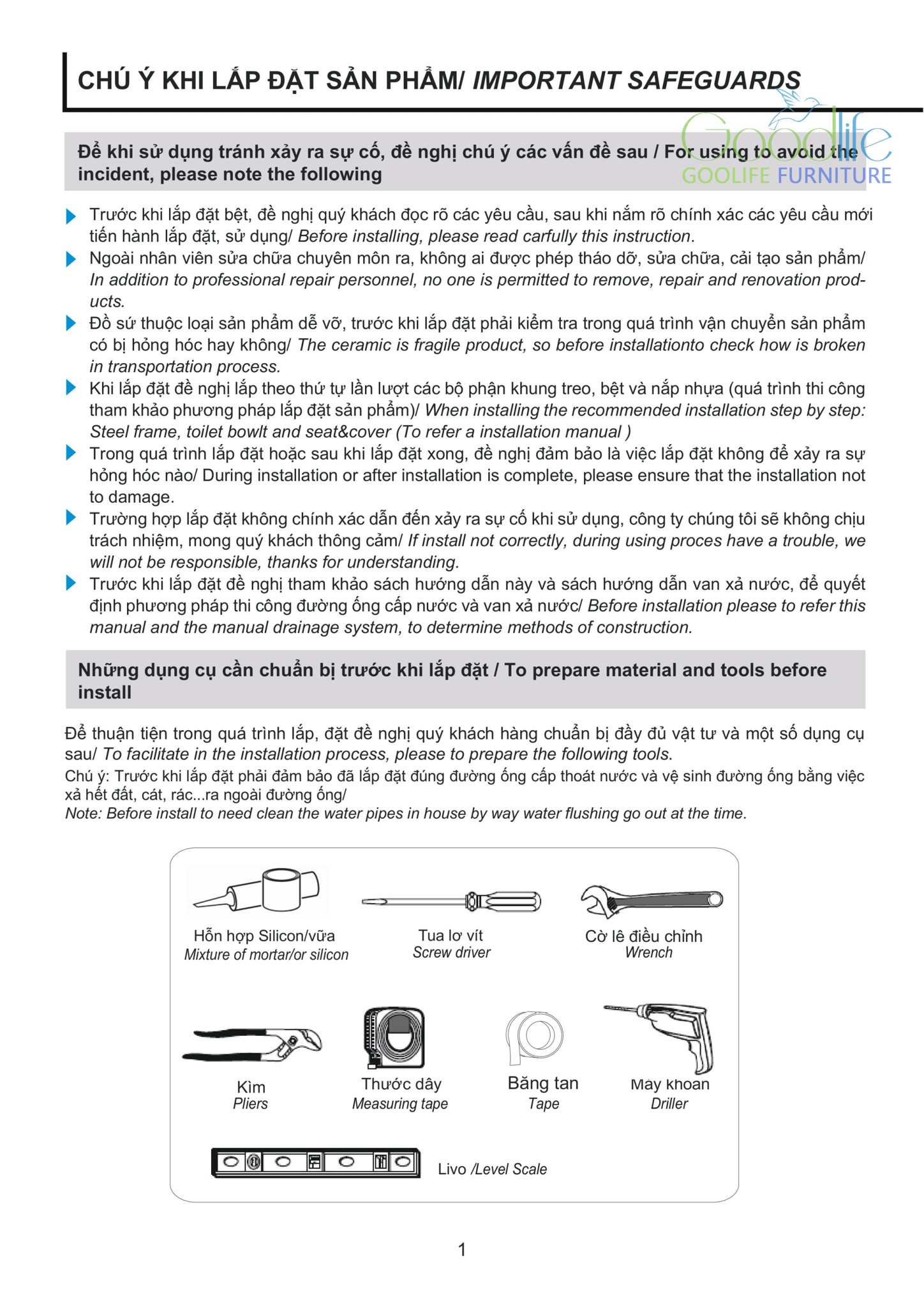 CHÚ Ý KHI LẮP ĐẶT SẢN PHẨM/ IMPORTANT SAFEGUARDS

Goodlife
GOOLIFE FURNITURE

Để khi sử dụng tránh xảy ra sự cố, đề nghị chú ý các vấn đề sau / For using to avoid the incident, please note the following

Trước khi lắp đặt bệt, đề nghị quý khách đọc rõ các yêu cầu, sau khi nắm rõ chính xác các yêu cầu mới tiến hành lắp đặt, sử dụng/ Before installing, please read carfully this instruction.

Ngoài nhân viên sửa chữa chuyên môn ra, không ai được phép tháo dỡ, sửa chữa, cải tạo sản phẩm/ In addition to professional repair personnel, no one is permitted to remove, repair and renovation products.

Đồ sứ thuộc loại sản phẩm dễ vỡ, trước khi lắp đặt phải kiểm tra trong quá trình vận chuyển sản phẩm có bị hỏng hóc hay không/ The ceramic is fragile product, so before installationto check how is broken in transportation process.

Khi lắp đặt đề nghị lắp theo thứ tự lần lượt các bộ phận khung treo, bệt và nắp nhựa (quá trình thi công tham khảo phương pháp lắp đặt sản phẩm)/ When installing the recommended installation step by step: Steel frame, toilet bowlt and seat&cover (To refer a installation manual )

Trong quá trình lắp đặt hoặc sau khi lắp đặt xong, đề nghị đảm bảo là việc lắp đặt không để xảy ra sự hỏng hóc nào/ During installation or after installation is complete, please ensure that the installation not to damage.

Trường hợp lắp đặt không chính xác dẫn đến xảy ra sự cố khi sử dụng, công ty chúng tôi sẽ không chịu trách nhiệm, mong quý khách thông cảm/ If install not correctly, during using proces have a trouble, we will not be responsible, thanks for understanding.

Trước khi lắp đặt đề nghị tham khảo sách hướng dẫn này và sách hướng dẫn van xả nước, để quyết định phương pháp thi công đường ống cấp nước và van xả nước/ Before installation please to refer this manual and the manual drainage system, to determine methods of construction.

Những dụng cụ cần chuẩn bị trước khi lắp đặt / To prepare material and tools before install

Để thuận tiện trong quá trình lắp, đặt đề nghị quý khách hàng chuẩn bị đầy đủ vật tư và một số dụng cụ sau/ To facilitate in the installation process, please to prepare the following tools.
Chú ý: Trước khi lắp đặt phải đảm bảo đã lắp đặt đúng đường ống cấp thoát nước và vệ sinh đường ống bằng việc xả hết đất, cát, rác...ra ngoài đường ống/
Note: Before install to need clean the water pipes in house by way water flushing go out at the time.

Hỗn hợp Silicon/vữa
Mixture of mortar/or silicon

Tua lơ vít
Screw driver

Cờ lê điều chỉnh
Wrench

Kìm
Pliers

Thước dây
Measuring tape

Băng tan
Tape

Máy khoan
Driller

Livo /Level Scale

1