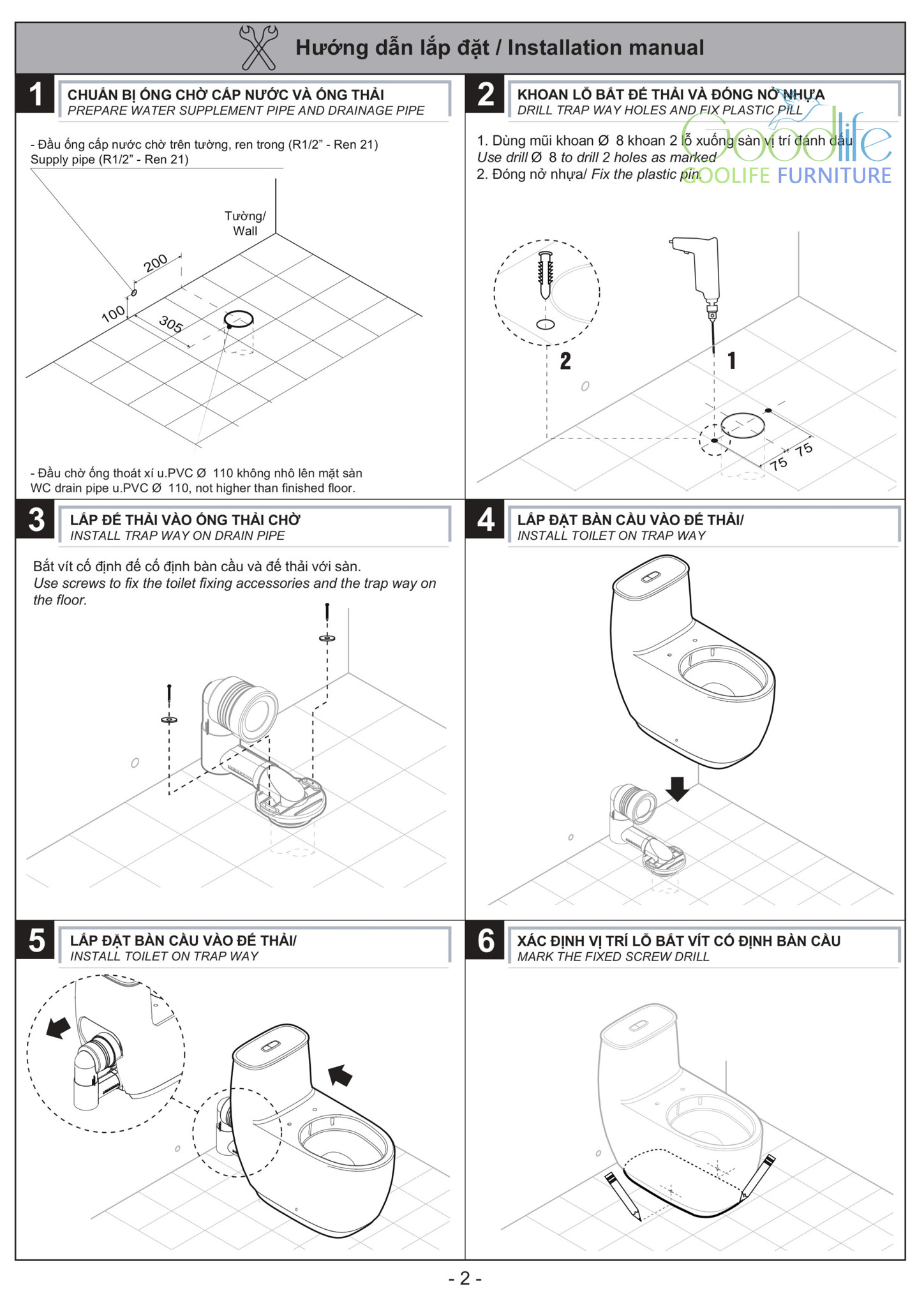 Hướng dẫn lắp đặt / Installation manual

1
CHUẨN BỊ ỐNG CHỜ CẤP NƯỚC VÀ ỐNG THẢI
PREPARE WATER SUPPLEMENT PIPE AND DRAINAGE PIPE

- Đầu ống cấp nước chờ trên tường, ren trong (R1/2" - Ren 21)
Supply pipe (R1/2" - Ren 21)

Tường/
Wall

200
100
305

- Đầu chờ ống thoát xí u.PVC Ø 110 không nhô lên mặt sàn
WC drain pipe u.PVC Ø 110, not higher than finished floor.

2
KHOAN LỖ BẮT ĐẾ THẢI VÀ ĐÓNG NỞ NHỰA
DRILL TRAP WAY HOLES AND FIX PLASTIC PILL

Goodlife
GOOLIFE FURNITURE

1. Dùng mũi khoan Ø 8 khoan 2 lỗ xuống sàn vị trí đánh dấu
Use drill Ø 8 to drill 2 holes as marked
2. Đóng nở nhựa/ Fix the plastic pin.

2
1
75
75

3
LẮP ĐẾ THẢI VÀO ỐNG THẢI CHỜ
INSTALL TRAP WAY ON DRAIN PIPE

Bắt vít cố định đế cố định bàn cầu và đế thải với sàn.
Use screws to fix the toilet fixing accessories and the trap way on the floor.

4
LẮP ĐẶT BÀN CẦU VÀO ĐẾ THẢI/
INSTALL TOILET ON TRAP WAY

5
LẮP ĐẶT BÀN CẦU VÀO ĐẾ THẢI/
INSTALL TOILET ON TRAP WAY

6
XÁC ĐỊNH VỊ TRÍ LỖ BẮT VÍT CỐ ĐỊNH BÀN CẦU
MARK THE FIXED SCREW DRILL

- 2 -