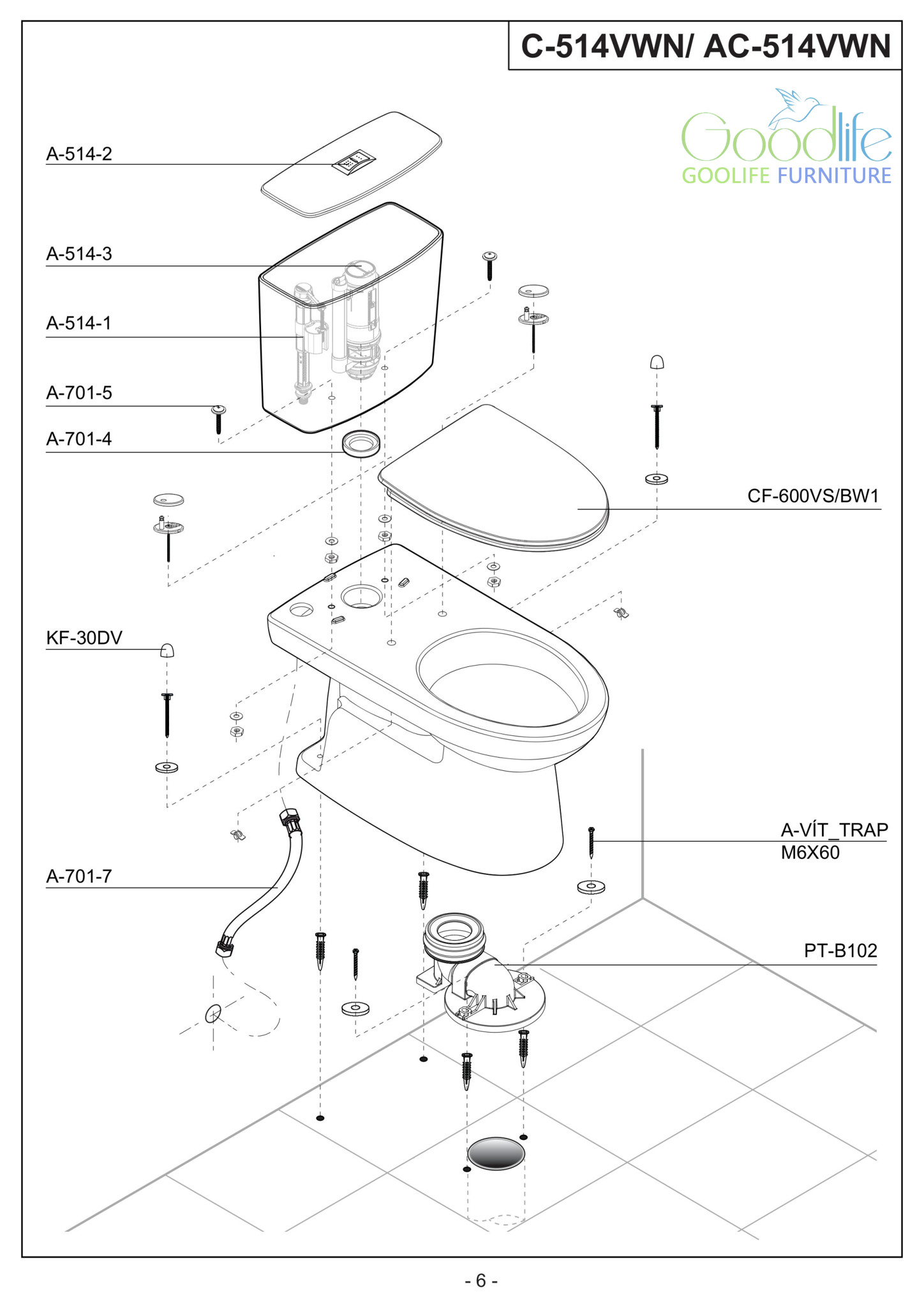 C-514VWN/ AC-514VWN

Goodlife
GOOLIFE FURNITURE

A-514-2

A-514-3

A-514-1

A-701-5

A-701-4

CF-600VS/BW1

KF-30DV

A-VÍT_TRAP
M6X60

A-701-7

PT-B102

- 6 -