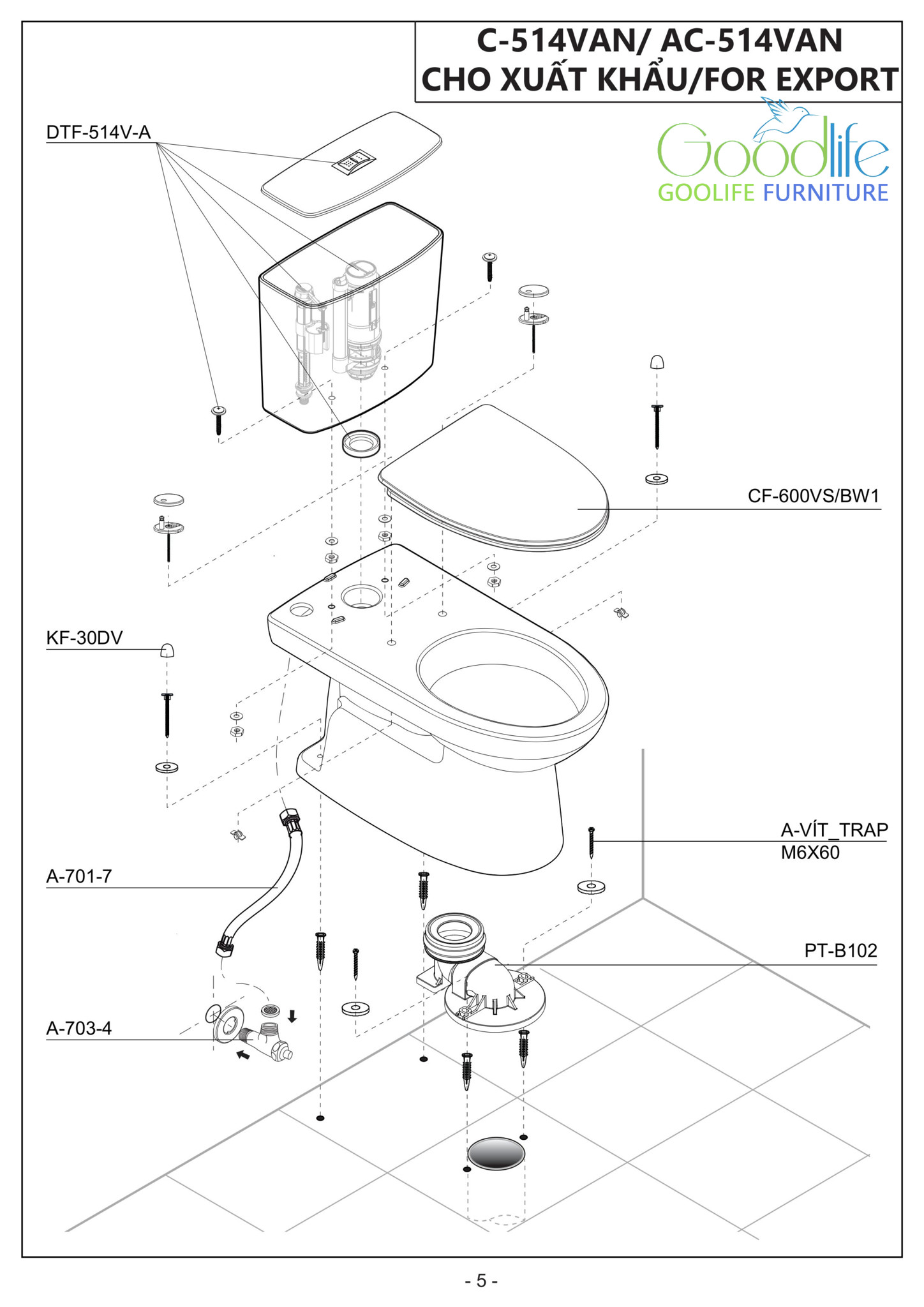 C-514VAN/ AC-514VAN
CHO XUẤT KHẨU/FOR EXPORT

Goodlife
GOOLIFE FURNITURE

DTF-514V-A

CF-600VS/BW1

KF-30DV

A-VÍT_TRAP
M6X60

A-701-7

PT-B102

A-703-4

- 5 -