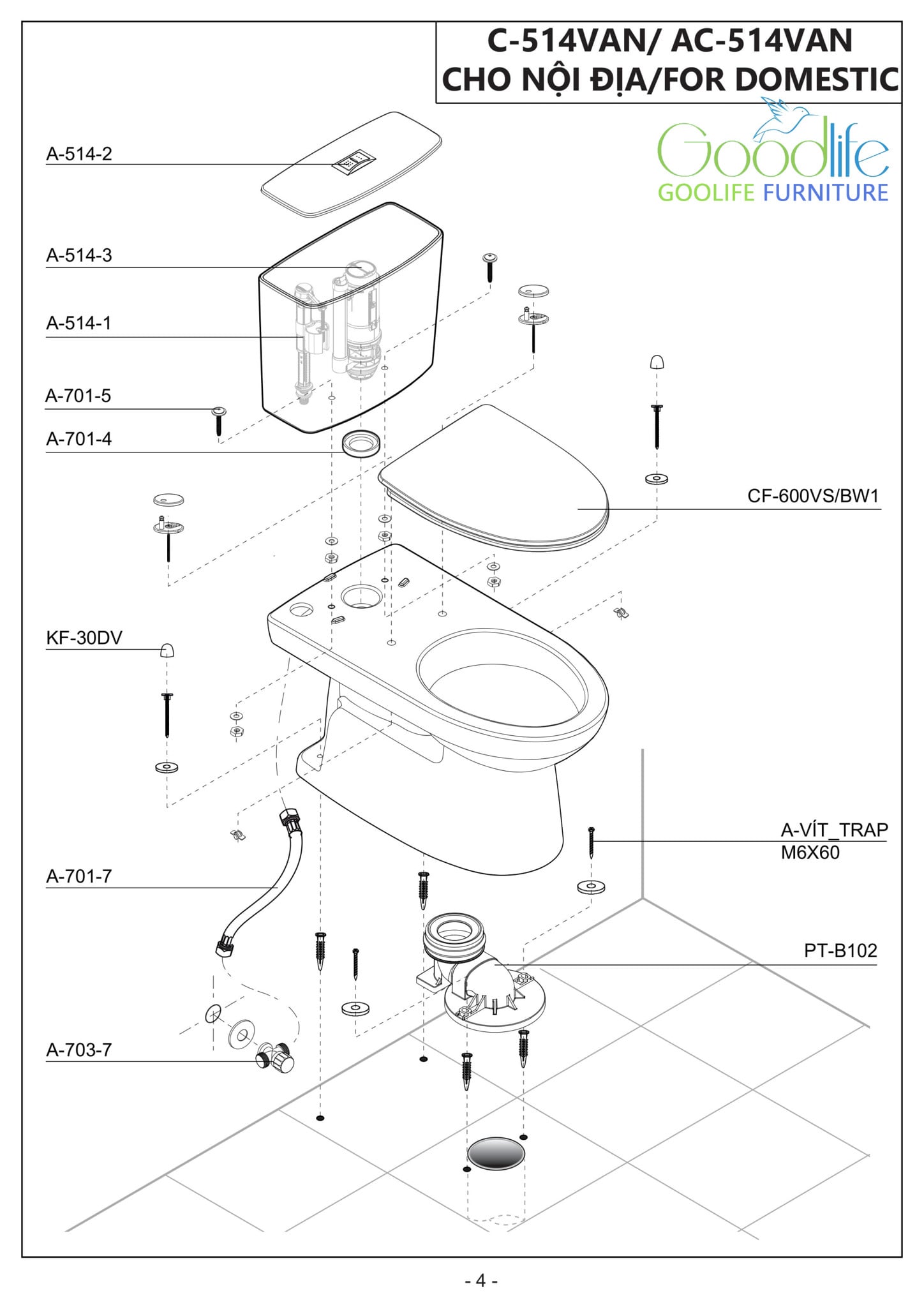 C-514VAN/ AC-514VAN
CHO NỘI ĐỊA/FOR DOMESTIC

Goodlife
GOOLIFE FURNITURE

A-514-2

A-514-3

A-514-1

A-701-5

A-701-4

CF-600VS/BW1

KF-30DV

A-VÍT_TRAP
M6X60

A-701-7

PT-B102

A-703-7

- 4 -