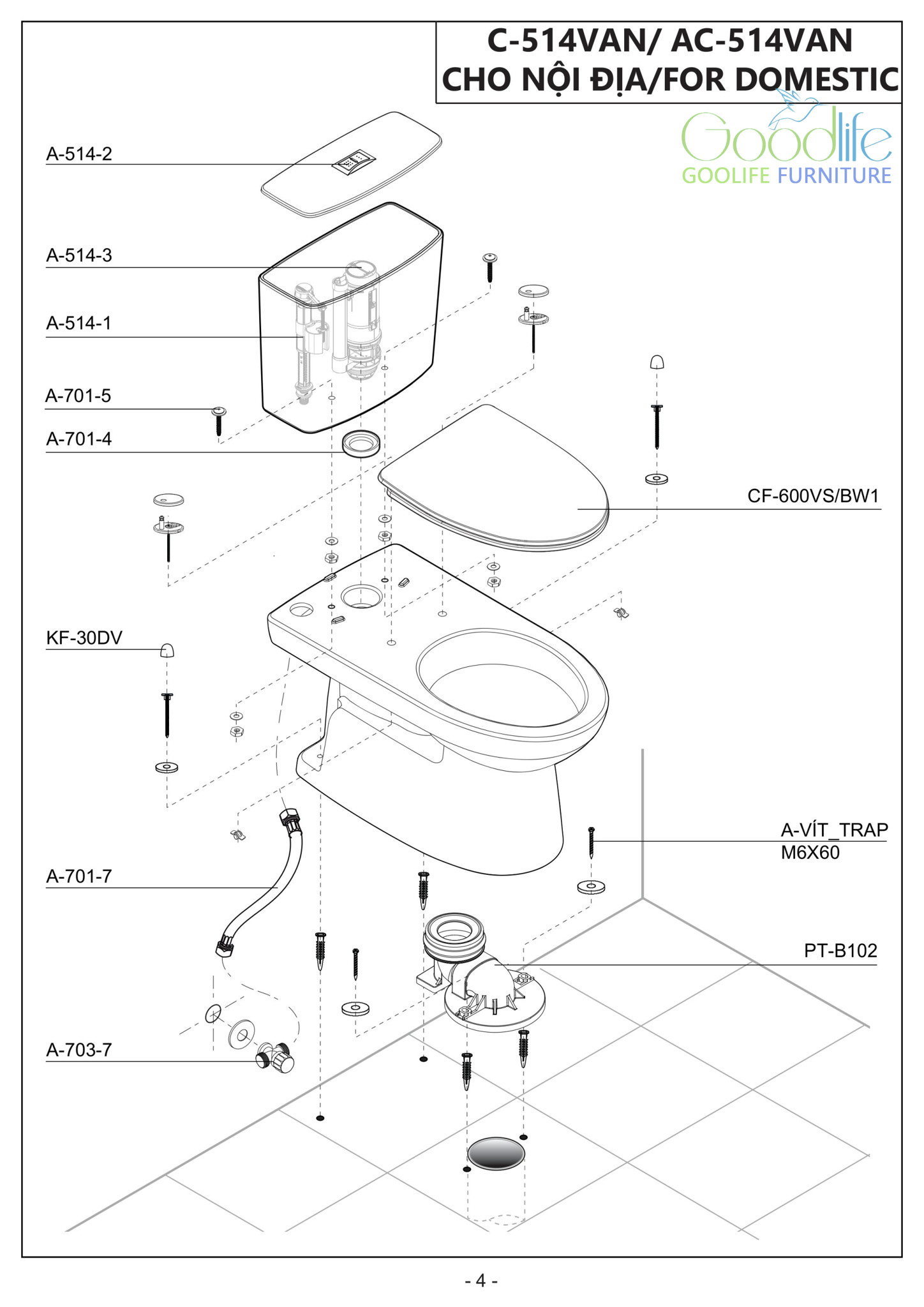 C-514VAN/ AC-514VAN
CHO NỘI ĐỊA/FOR DOMESTIC

Goodlife
GOOLIFE FURNITURE

A-514-2

A-514-3

A-514-1

A-701-5

A-701-4

CF-600VS/BW1

KF-30DV

A-VÍT_TRAP
M6X60

A-701-7

PT-B102

A-703-7

- 4 -