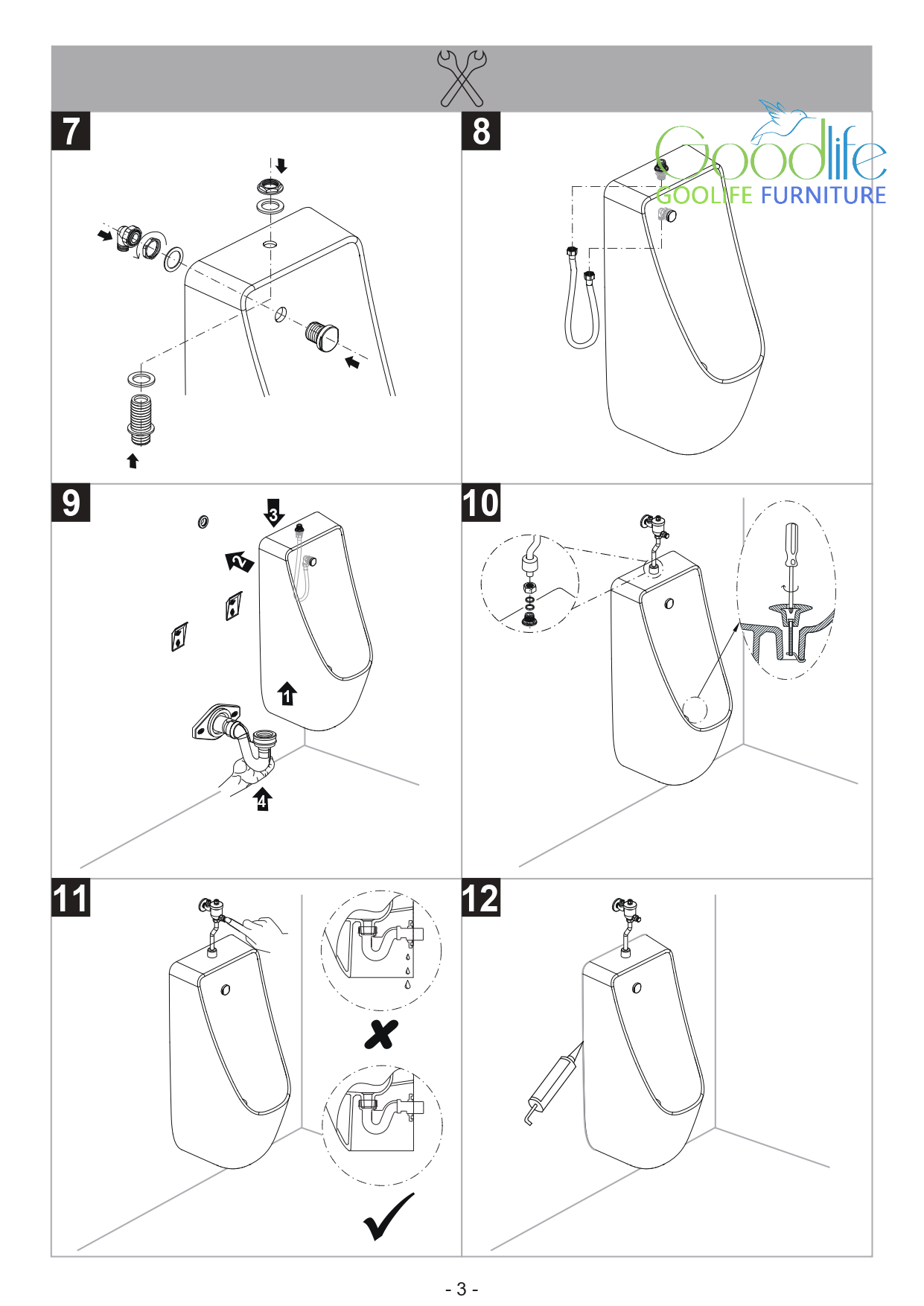 7

8

Goodlife
GOOLIFE FURNITURE

9

3

2

1

4

10

11

12

- 3 -